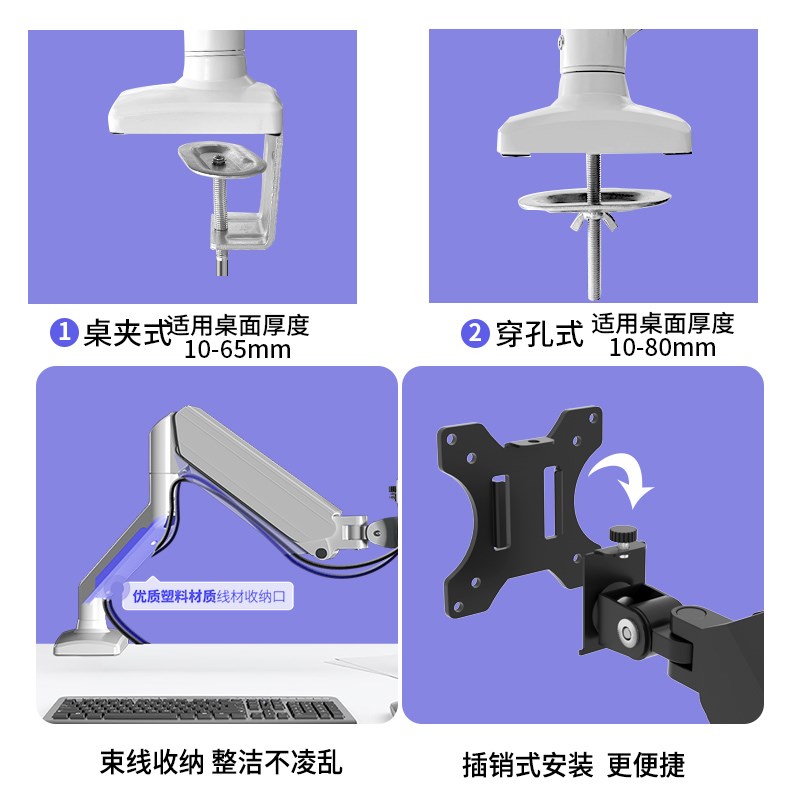 1 桌夹式 适用桌面厚度 10-65mm

2 穿孔式 适用桌面厚度 10-80mm

优质塑料材质线材收纳口

束线收纳 整洁不凌乱

插销式安装 更便捷