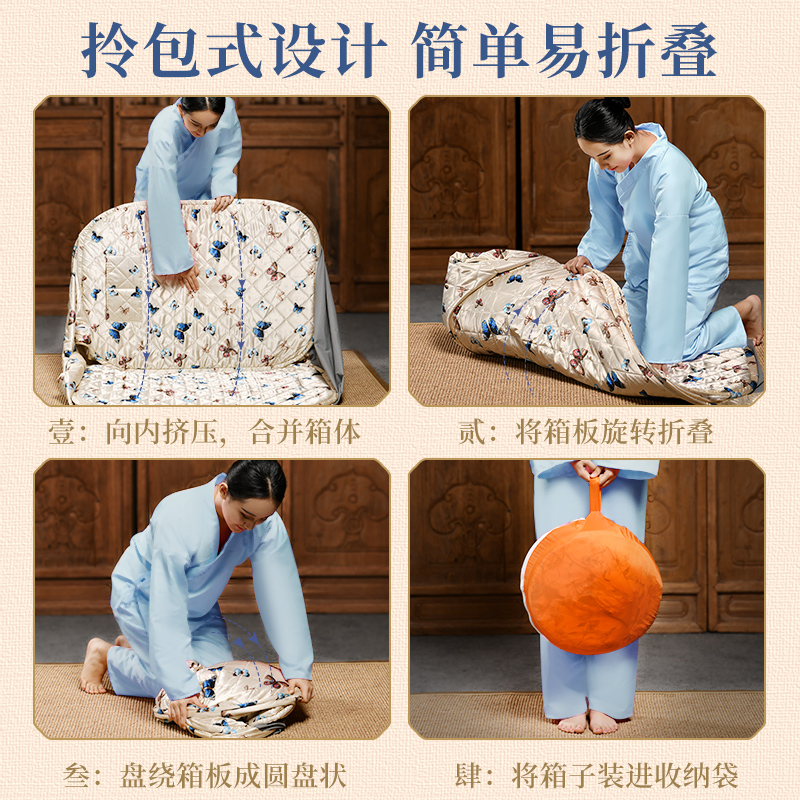 拎包式设计 简单易折叠

壹：向内挤压，合并箱体

贰：将箱板旋转折叠

叁：盘绕箱板成圆盘状

肆：将箱子装进收纳袋