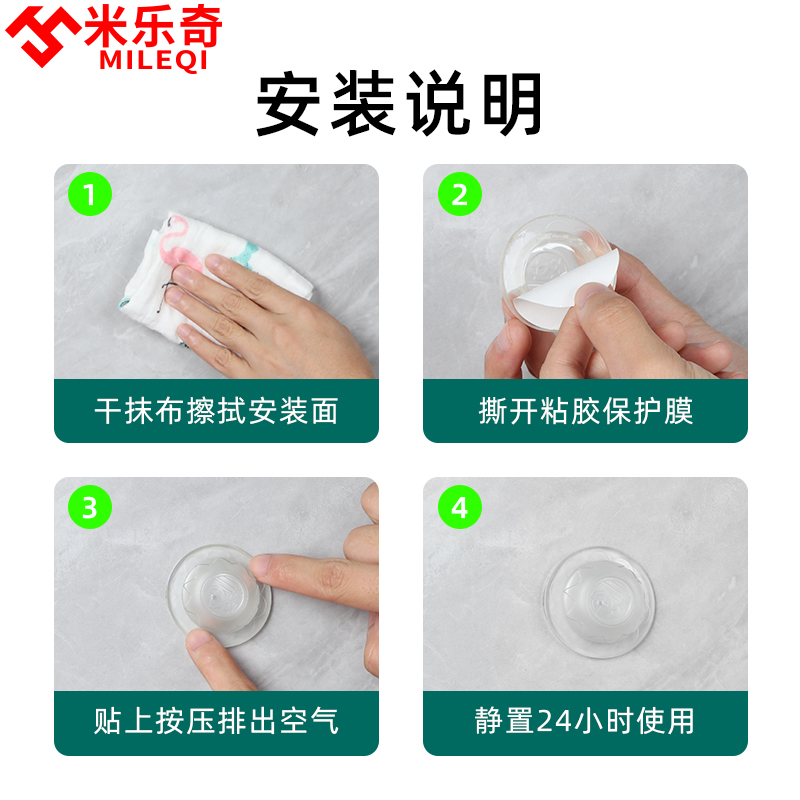 米乐奇
MILEQI

安装说明

1
干抹布擦拭安装面

2
撕开粘胶保护膜

3
贴上按压排出空气

4
静置24小时使用