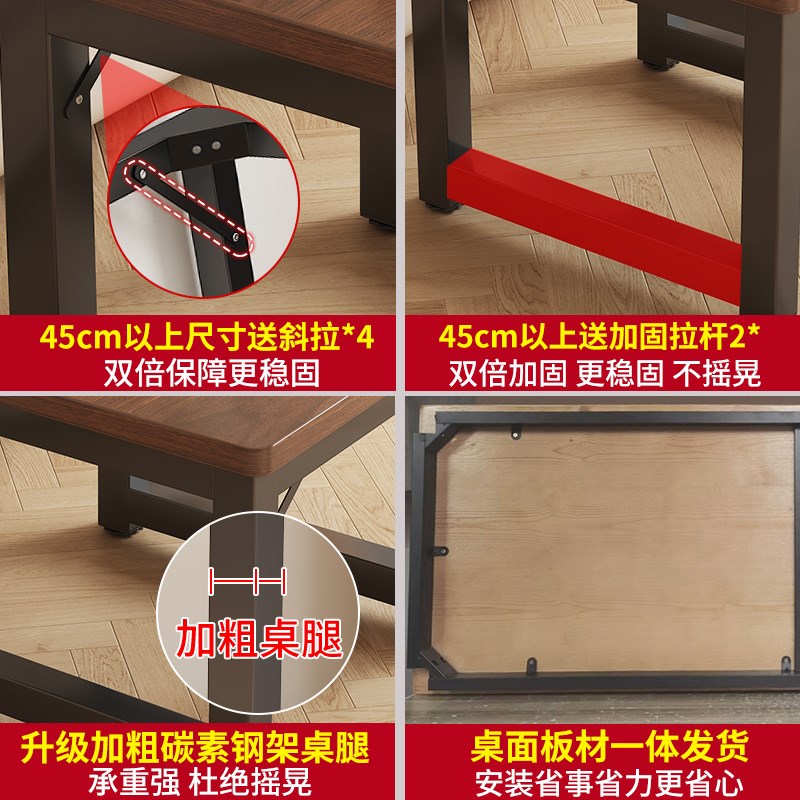 45cm以上尺寸送斜拉*4
双倍保障更稳固

45cm以上送加固拉杆2*
双倍加固 更稳固 不摇晃

加粗桌腿

升级加粗碳素钢架桌腿
承重强 杜绝摇晃

桌面板材一体发货
安装省事省力更省心