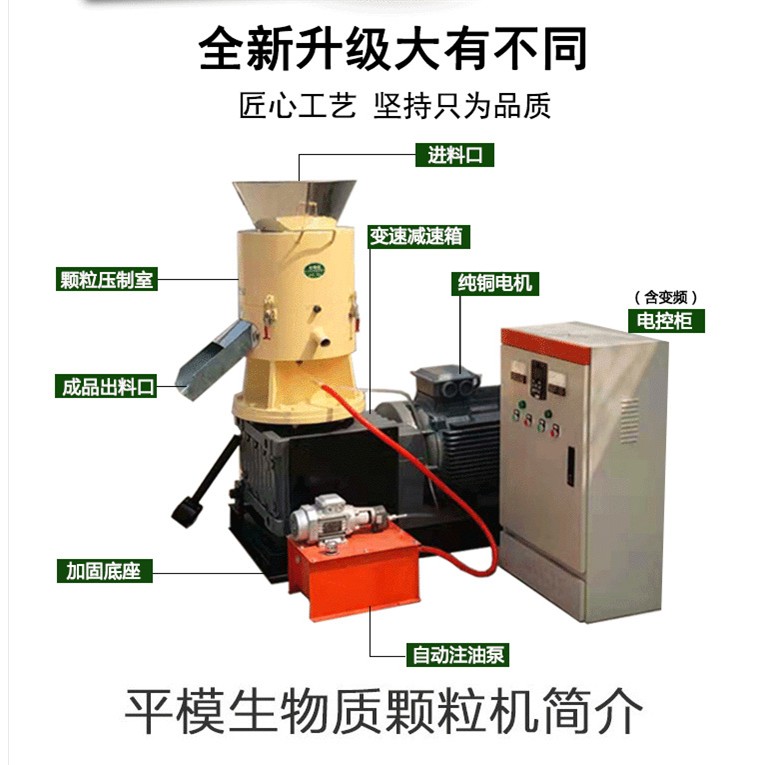 全新升级大有不同

匠心工艺 坚持只为品质

进料口

变速减速箱

颗粒压制室

纯铜电机

（含变频）
电控柜

成品出料口

加固底座

自动注油泵

平模生物质颗粒机简介