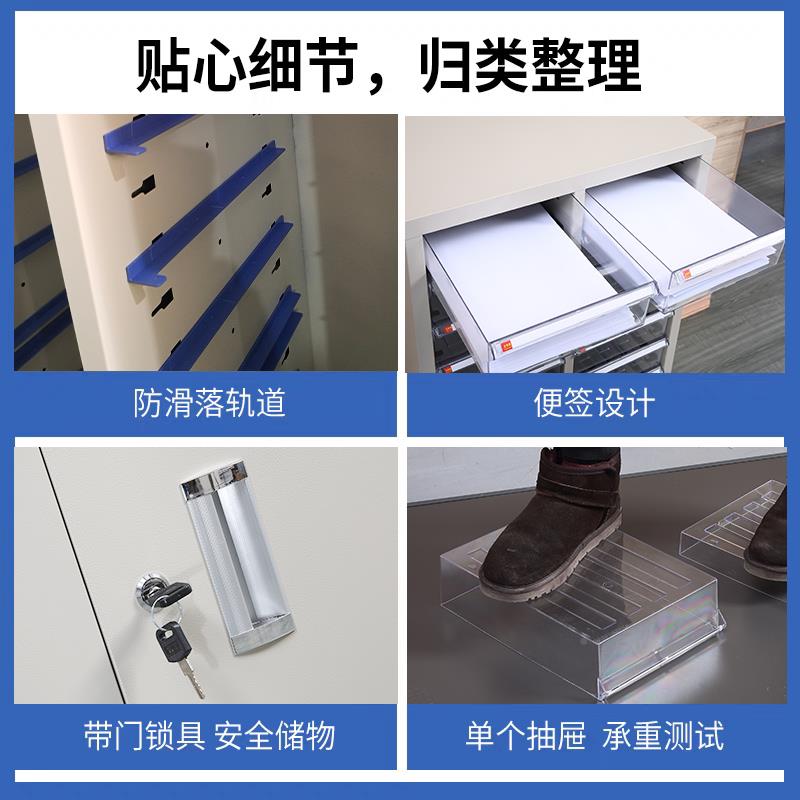 贴心细节，归类整理

防滑落轨道

便签设计

带门锁具 安全储物

单个抽屉 承重测试