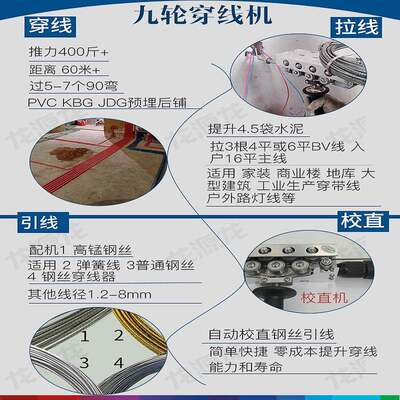 九轮穿线机

穿线

推力400斤+

距离 60米+

过5-7个90弯

PVC KBG JDG预埋后铺

拉线

提升4.5袋水泥

拉3根4平或6平BV线 入户16平主线

适用 家装 商业楼 地库 大型建筑 工业生产穿带线 户外路灯线等

引线

配机1 高锰钢丝

适用 2 弹簧线 3普通钢丝 4 钢丝穿线器

其他线径1.2-8mm

1 2 3 4

校直

校直机

自动校直钢丝引线

简单快捷 零成本提升穿线能力和寿命