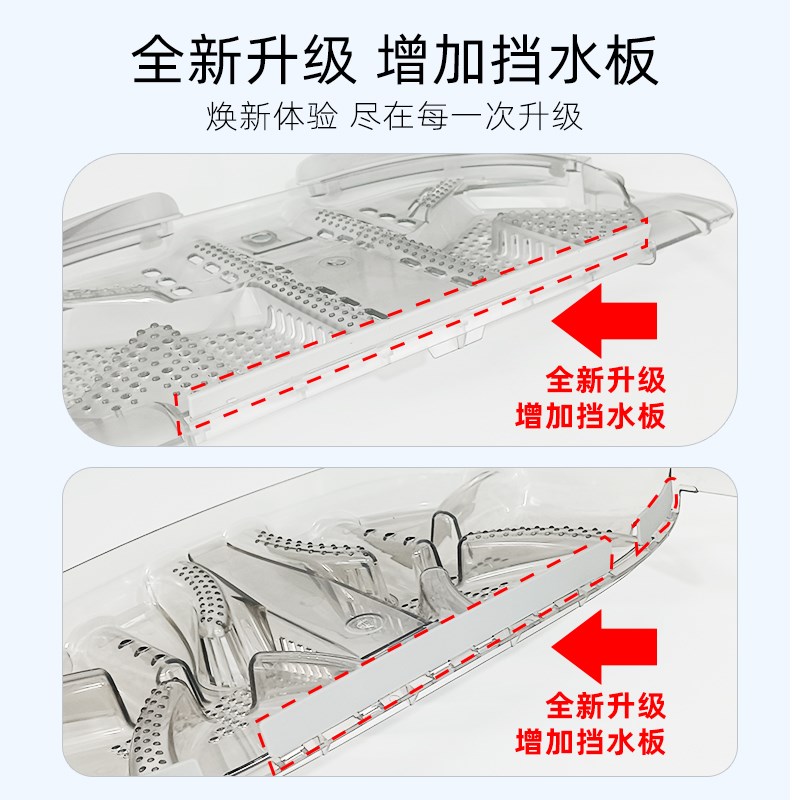 全新升级 增加挡水板

焕新体验 尽在每一次升级

全新升级
增加挡水板

全新升级
增加挡水板