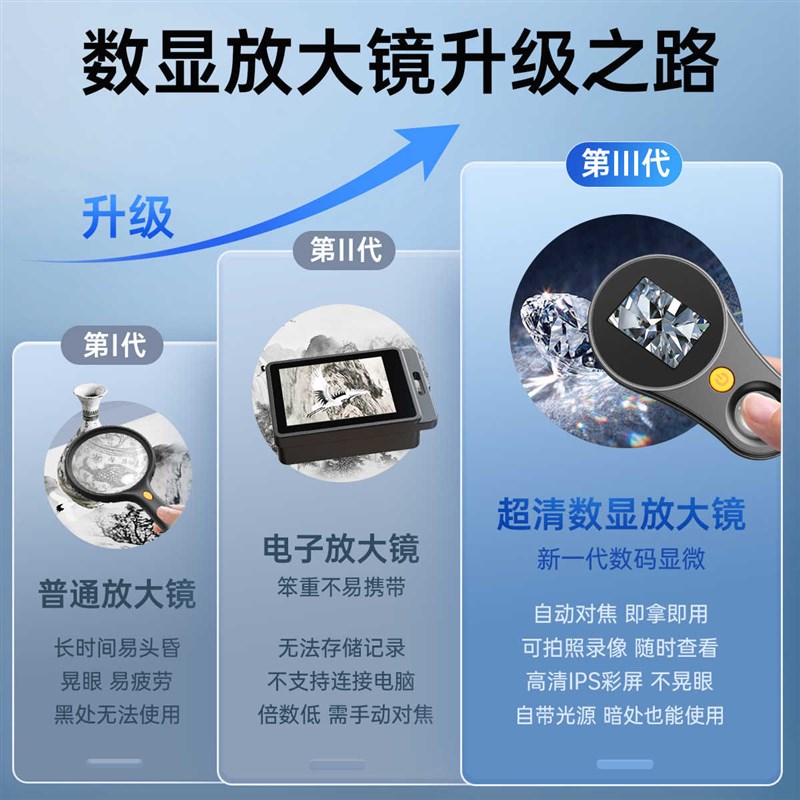 数显放大镜升级之路

升级

第I代

普通放大镜

长时间易头昏
晃眼 易疲劳
黑处无法使用

第II代

电子放大镜
笨重不易携带

无法存储记录
不支持连接电脑
倍数低 需手动对焦

第III代

超清数显放大镜
新一代数码显微

自动对焦 即拿即用
可拍照录像 随时查看
高清IPS彩屏 不晃眼
自带光源 暗处也能使用