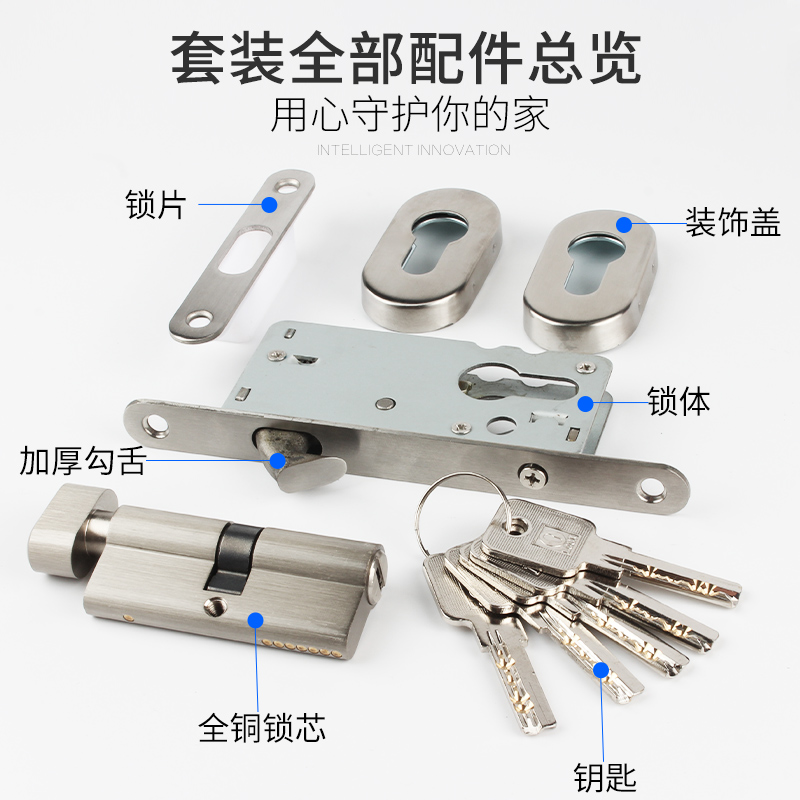 套装全部配件总览
用心守护你的家
INTELLIGENT INNOVATION

锁片

装饰盖

锁体

加厚勾舌

全铜锁芯

钥匙