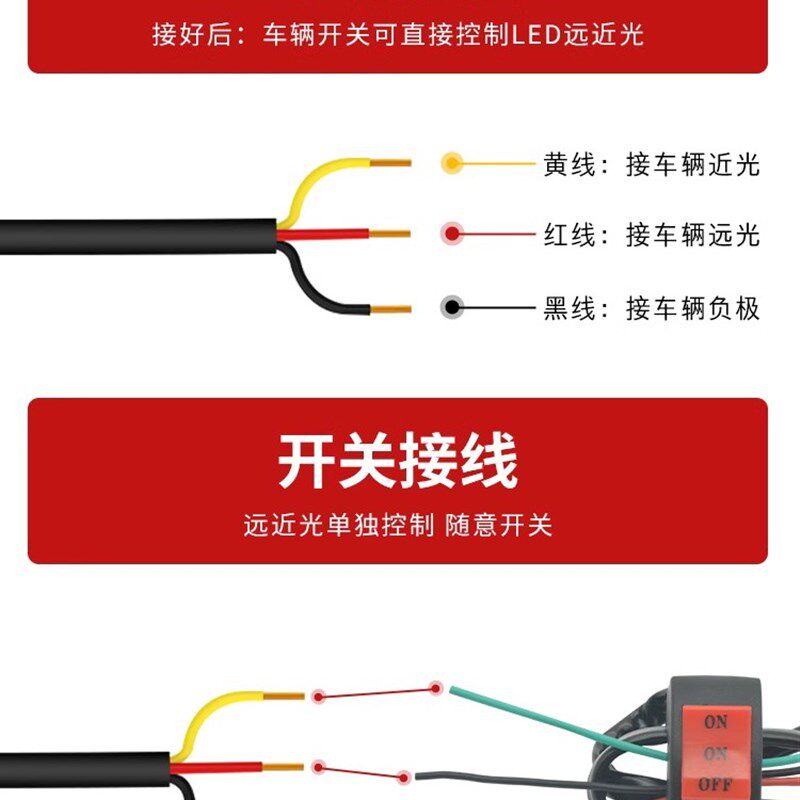 接好后：车辆开关可直接控制LED远近光

黄线：接车辆近光

红线：接车辆远光

黑线：接车辆负极

开关接线

远近光单独控制 随意开关

ON
ON
OFF