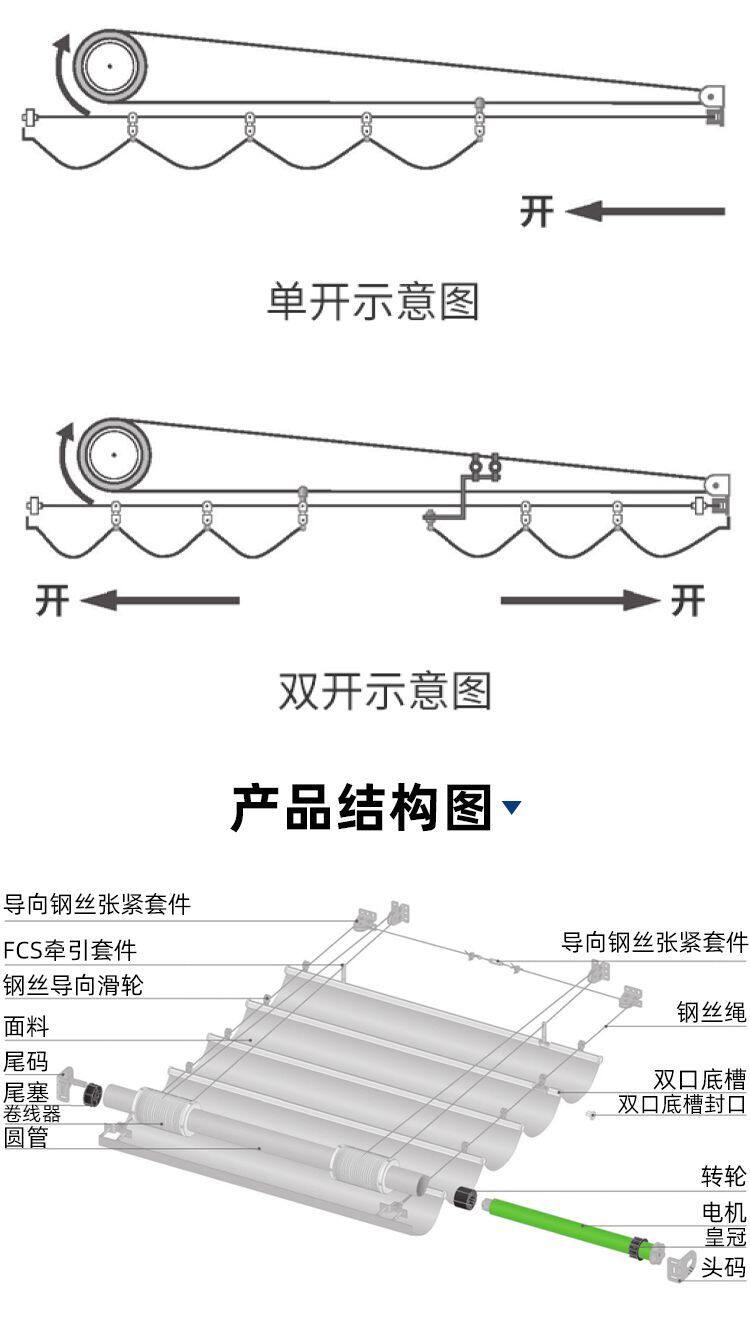 开

单开示意图

开

开

双开示意图

产品结构图

导向钢丝张紧套件
FCS牵引套件
钢丝导向滑轮
面料
尾码
尾塞
卷线器
圆管

导向钢丝张紧套件
钢丝绳
双口底槽
双口底槽封口
转轮
电机
皇冠
头码