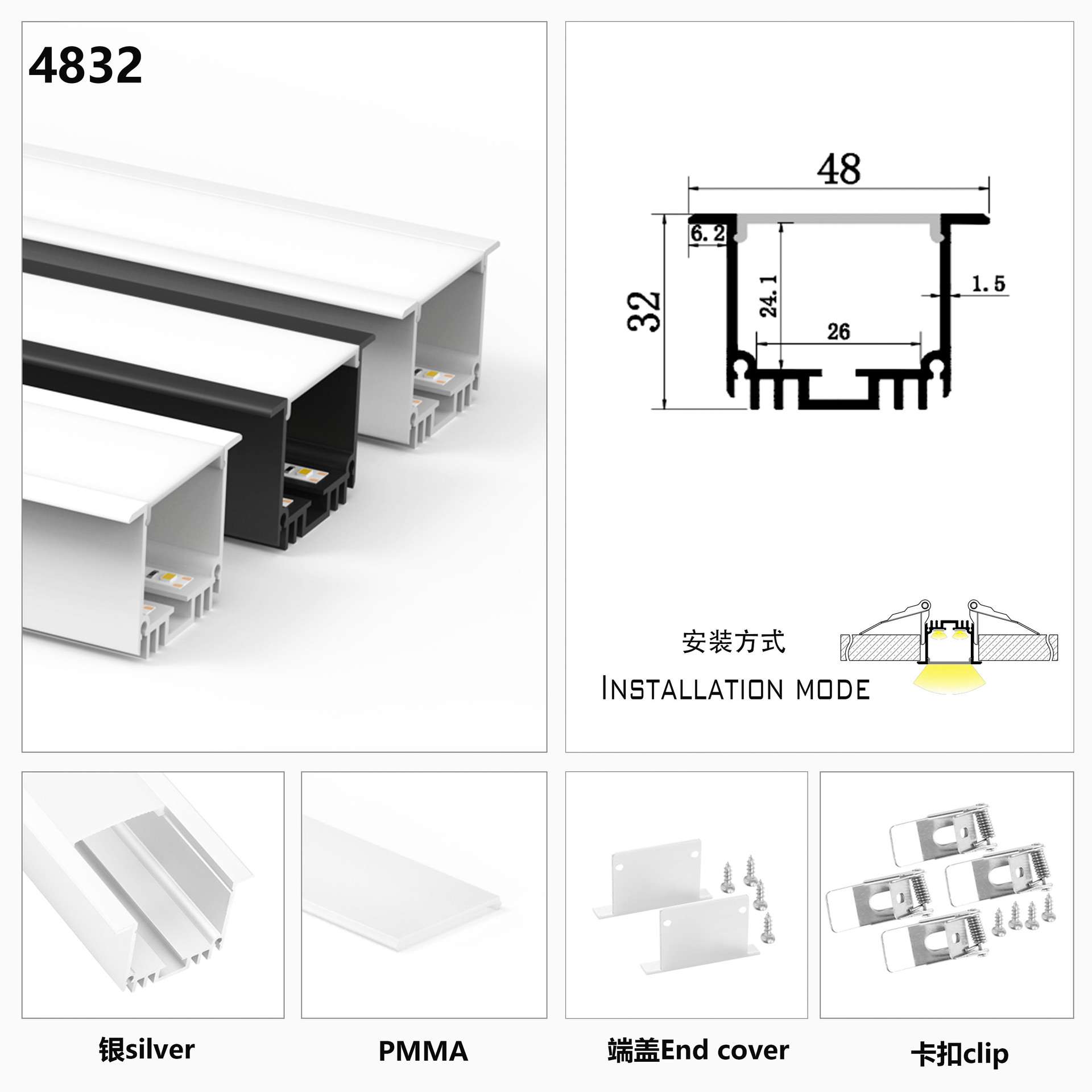 4832

48

6.2

32

24.1

1.5

26

安装方式

INSTALLATION MODE

银silver

PMMA

端盖End cover

卡扣clip