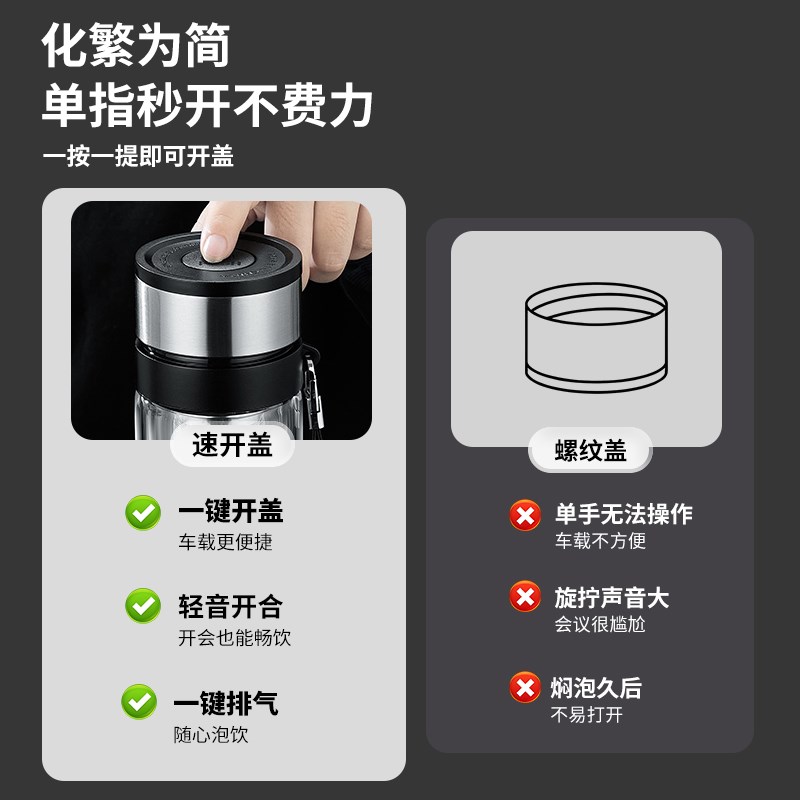 化繁为简
单指秒开不费力
一按一提即可开盖

速开盖

一键开盖
车载更便捷

轻音开合
开会也能畅饮

一键排气
随心泡饮

螺纹盖

单手无法操作
车载不方便

旋拧声音大
会议很尴尬

焖泡久后
不易打开