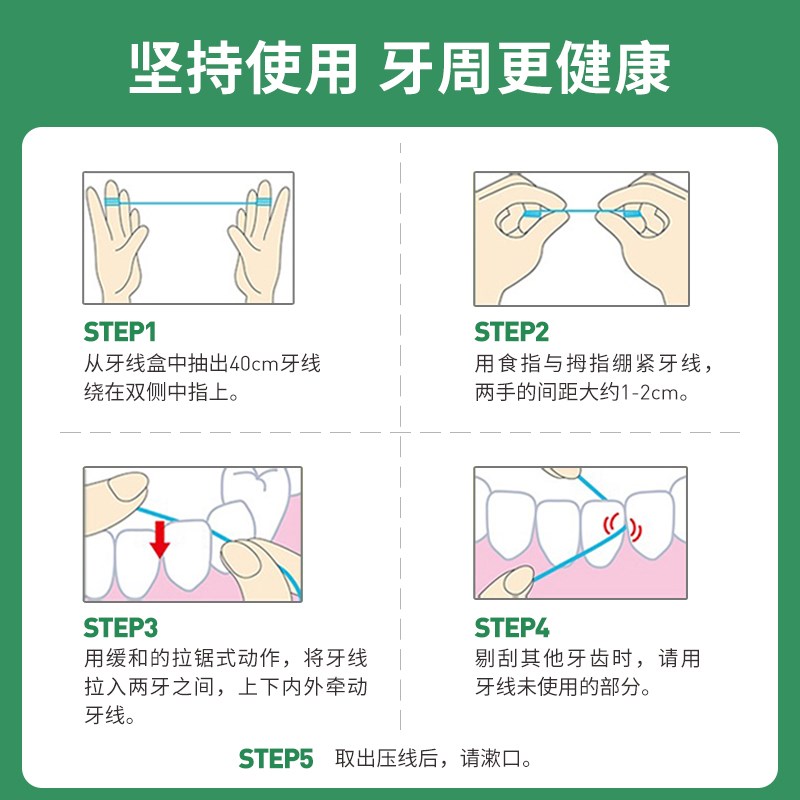 坚持使用 牙周更健康

STEP1
从牙线盒中抽出40cm牙线绕在双侧中指上。

STEP2
用食指与拇指绷紧牙线，两手的间距大约1-2cm。

STEP3
用缓和的拉锯式动作，将牙线拉入两牙之间，上下内外牵动牙线。

STEP4
剔刮其他牙齿时，请用牙线未使用的部分。

STEP5 取出压线后，请漱口。