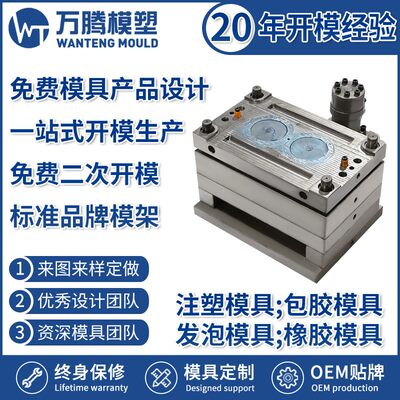 WT 万腾模塑
WANTENG MOULD

20 年开模经验

免费模具产品设计
一站式开模生产
免费二次开模
标准品牌模架

1 来图来样定做
2 优秀设计团队
3 资深模具团队

注塑模具;包胶模具
发泡模具;橡胶模具

终身保修
Lifetime warranty

模具定制
Designed support

OEM贴牌
OEM production