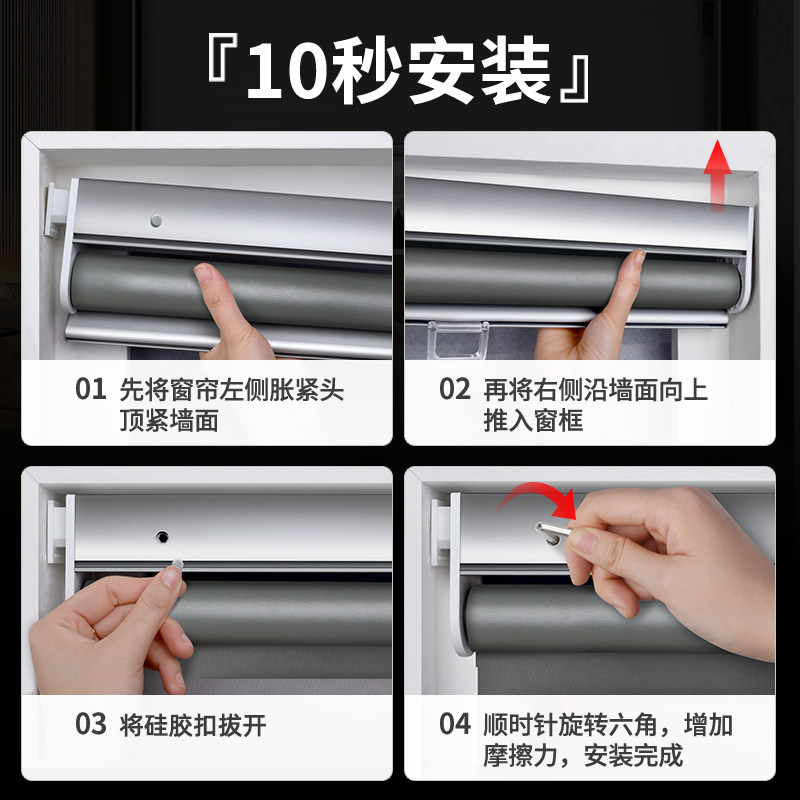 『10秒安装』

01 先将窗帘左侧胀紧头顶紧墙面

02 再将右侧沿墙面向上推入窗框

03 将硅胶扣拔开

04 顺时针旋转六角，增加摩擦力，安装完成