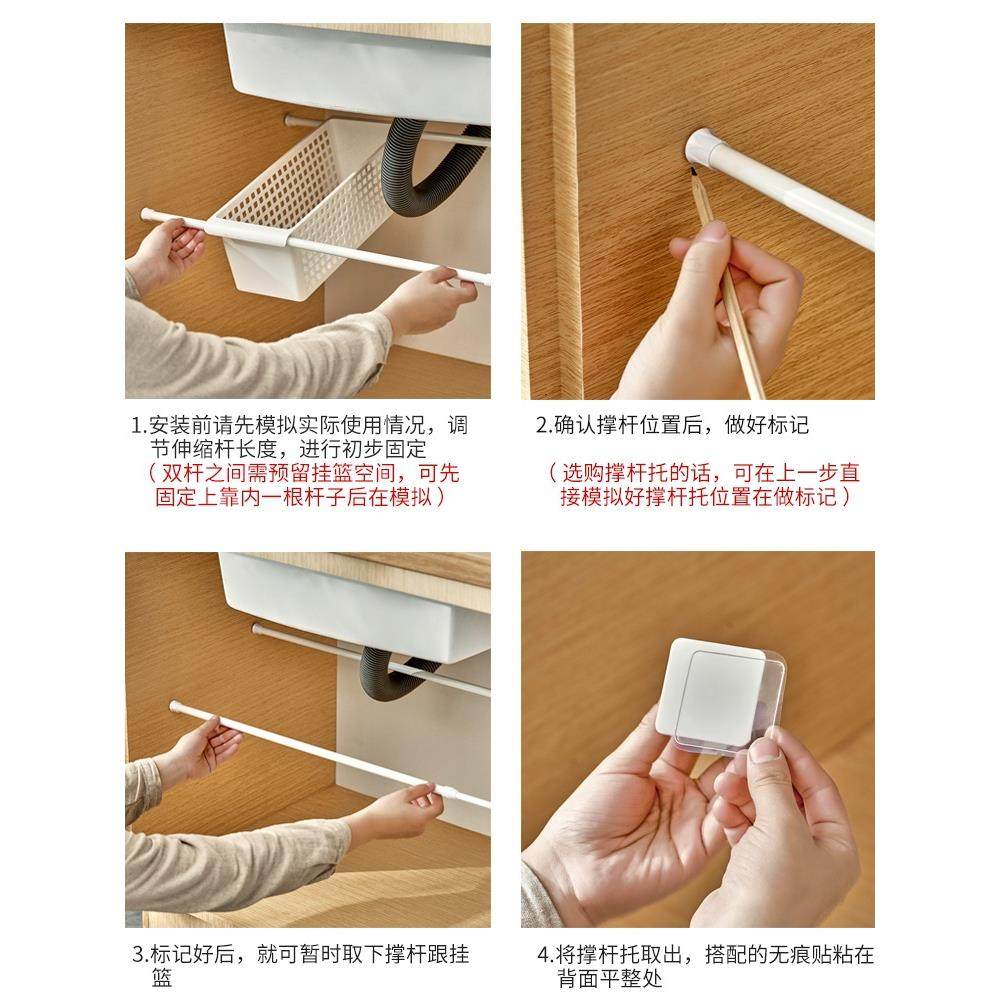 1.安装前请先模拟实际使用情况，调节伸缩杆长度，进行初步固定
（双杆之间需预留挂篮空间，可先固定上靠内一根杆子后在模拟）

2.确认撑杆位置后，做好标记

（选购撑杆托的话，可在上一步直接模拟好撑杆托位置在做标记）

3.标记好后，就可暂时取下撑杆跟挂篮

4.将撑杆托取出，搭配的无痕贴粘在背面平整处