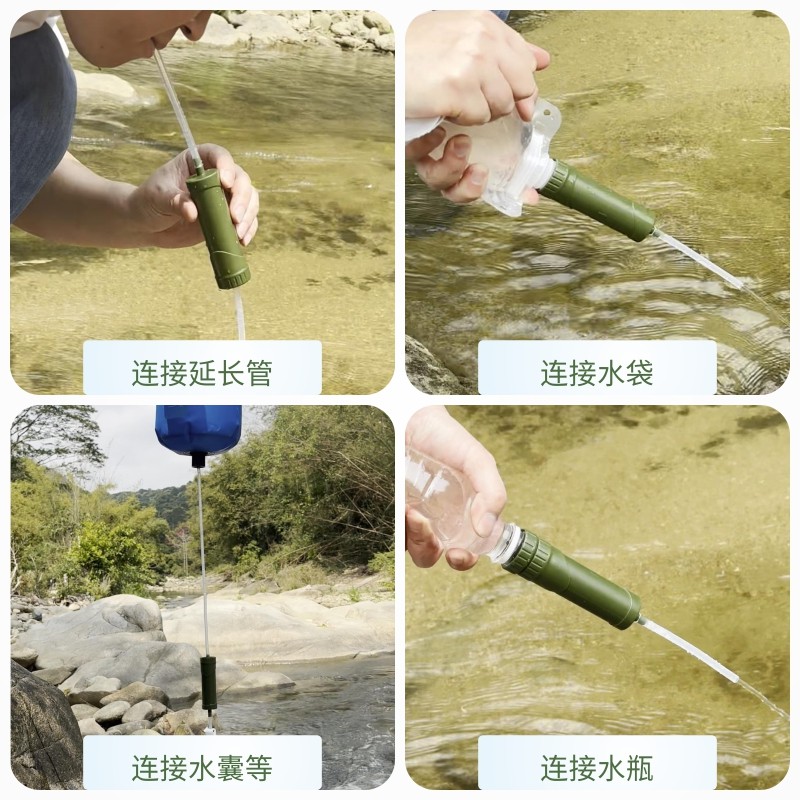 连接延长管

连接水袋

连接水囊等

连接水瓶