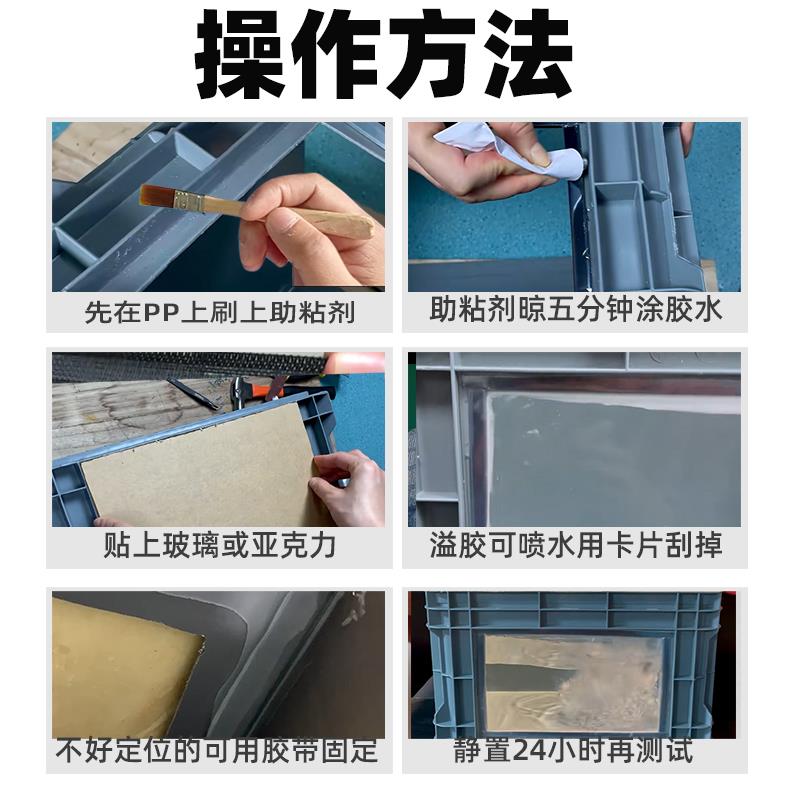 操作方法

先在PP上刷上助粘剂

助粘剂晾五分钟涂胶水

贴上玻璃或亚克力

溢胶可喷水用卡片刮掉

不好定位的可用胶带固定

静置24小时再测试