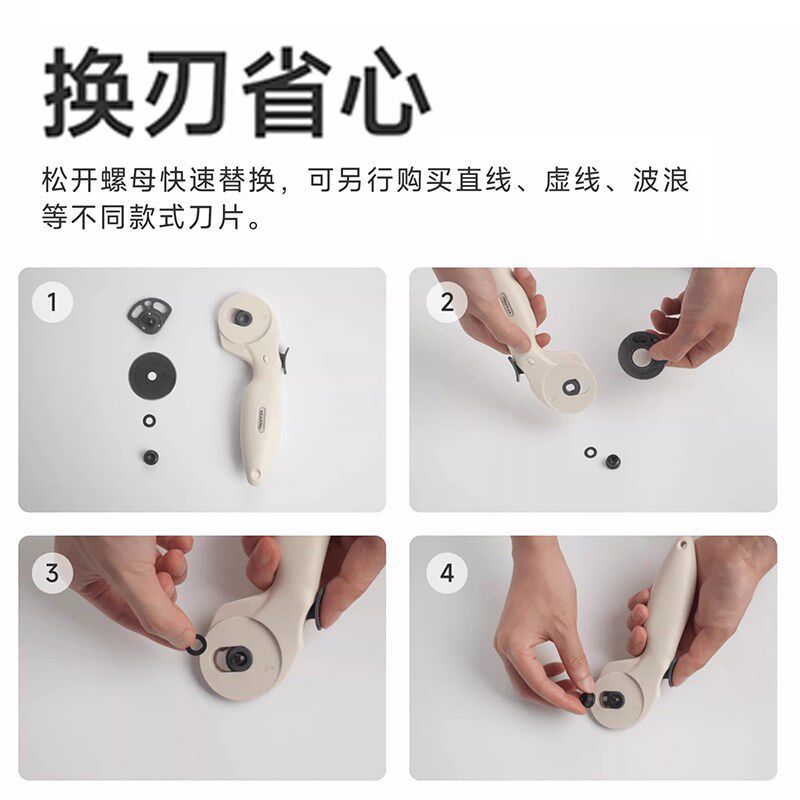 换刃省心

松开螺母快速替换，可另行购买直线、虚线、波浪等不同款式刀片。

1

2

3

4