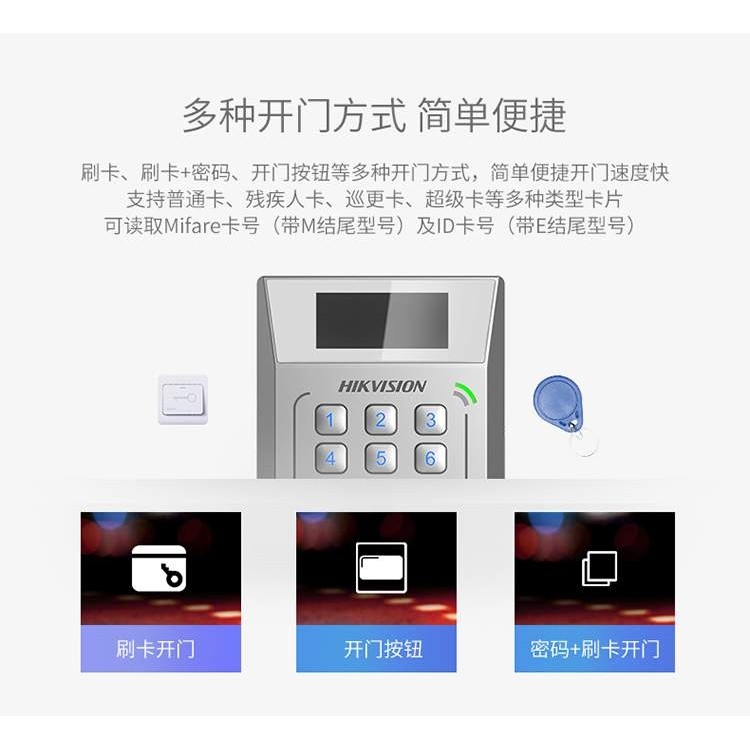 多种开门方式 简单便捷

刷卡、刷卡+密码、开门按钮等多种开门方式，简单便捷开门速度快
支持普通卡、残疾人卡、巡更卡、超级卡等多种类型卡片
可读取Mifare卡号（带M结尾型号）及ID卡号（带E结尾型号）

HIKVISION

1 2 3
4 5 6

刷卡开门

开门按钮

密码+刷卡开门