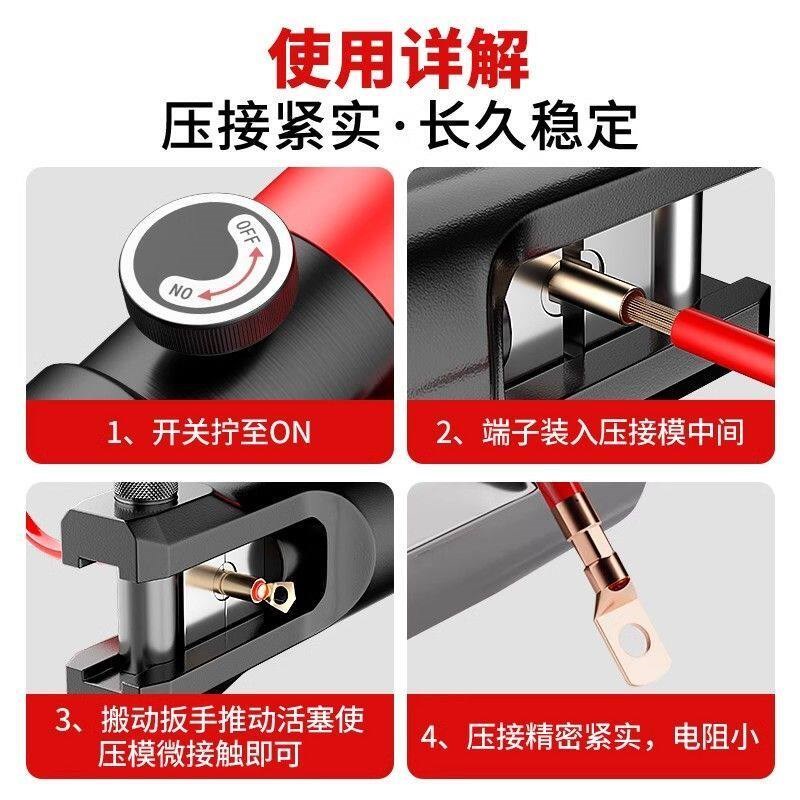 使用详解
压接紧实·长久稳定

OFF
NO

1、开关拧至ON

2、端子装入压接模中间

3、搬动扳手推动活塞使压模微接触即可

4、压接精密紧实，电阻小