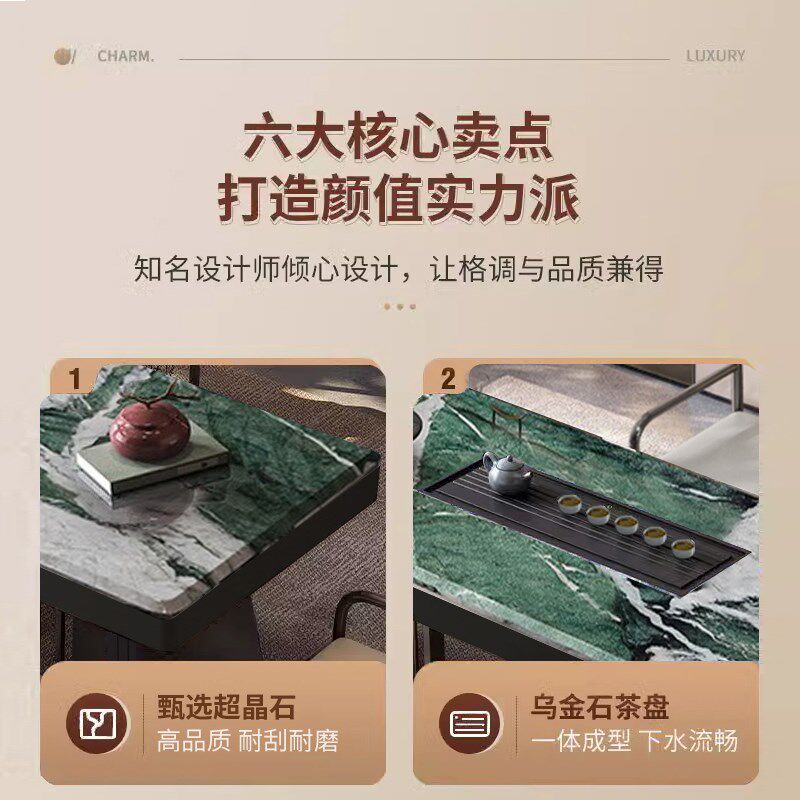 CHARM.

LUXURY

六大核心卖点
打造颜值实力派

知名设计师倾心设计，让格调与品质兼得

1

甄选超晶石
高品质 耐刮耐磨

2

乌金石茶盘
一体成型 下水流畅