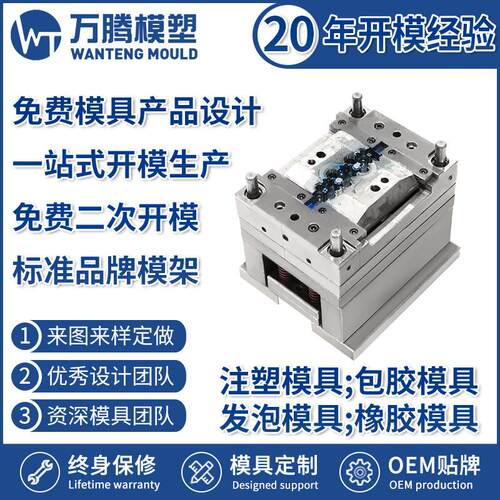 WT 万腾模塑
WANTENG MOULD

20 年开模经验

免费模具产品设计

一站式开模生产

免费二次开模

标准品牌模架

1 来图来样定做

2 优秀设计团队

3 资深模具团队

注塑模具;包胶模具
发泡模具;橡胶模具

终身保修
Lifetime warranty

模具定制
Designed support

OEM贴牌
OEM production