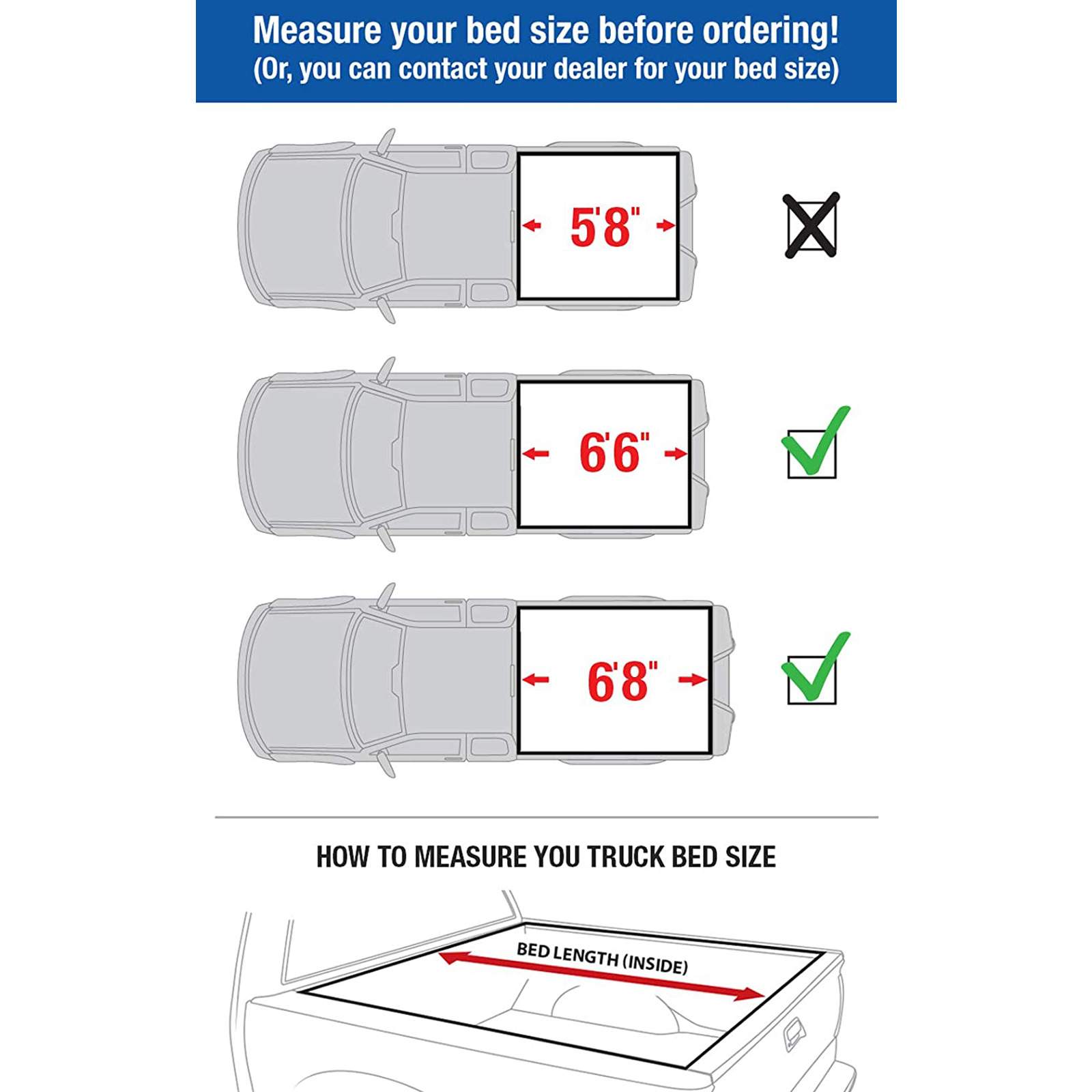 Measure your bed size before ordering!
(Or, you can contact your dealer for your bed size)

5'8"

6'6"

6'8"

HOW TO MEASURE YOU TRUCK BED SIZE

BED LENGTH (INSIDE)