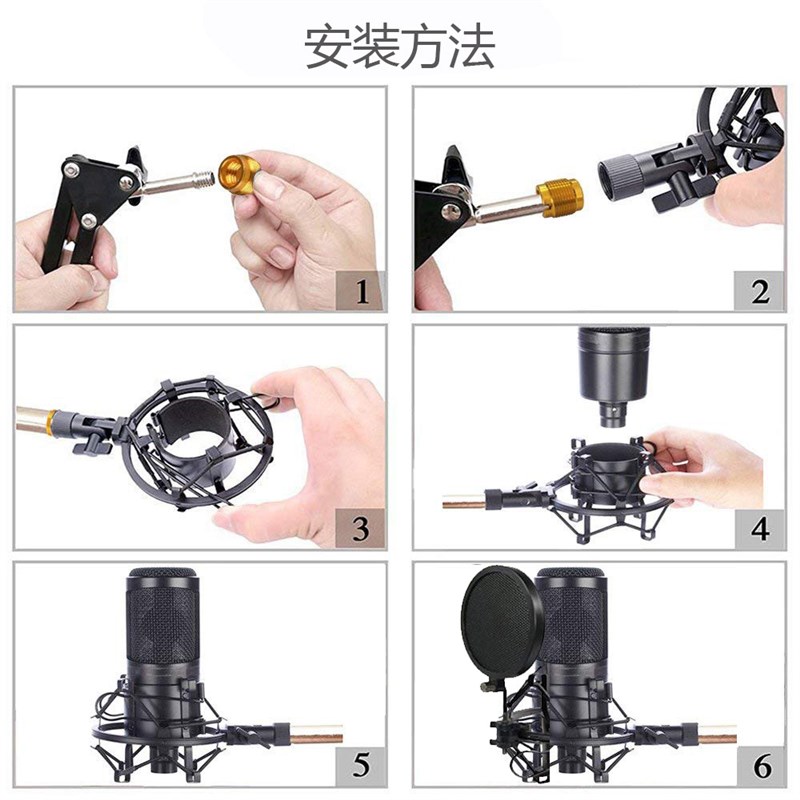 安装方法

1

2

3

4

5

6