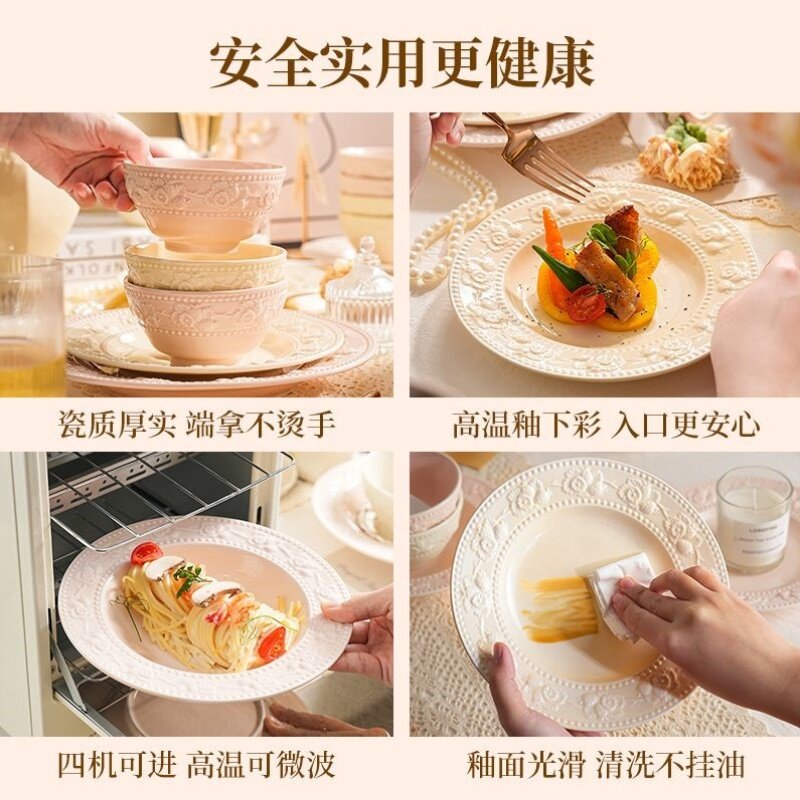 安全实用更健康

瓷质厚实 端拿不烫手

高温釉下彩 入口更安心

四机可进 高温可微波

釉面光滑 清洗不挂油