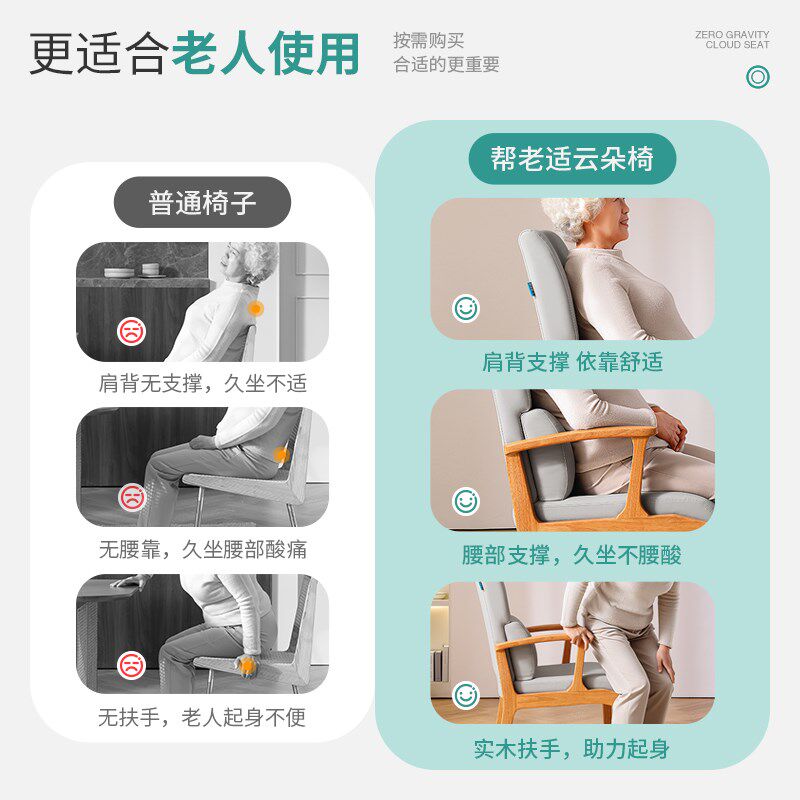 更适合老人使用

按需购买
合适的更重要

ZERO GRAVITY
CLOUD SEAT

普通椅子

肩背无支撑，久坐不适

无腰靠，久坐腰部酸痛

无扶手，老人起身不便

帮老适云朵椅

肩背支撑 依靠舒适

腰部支撑，久坐不腰酸

实木扶手，助力起身