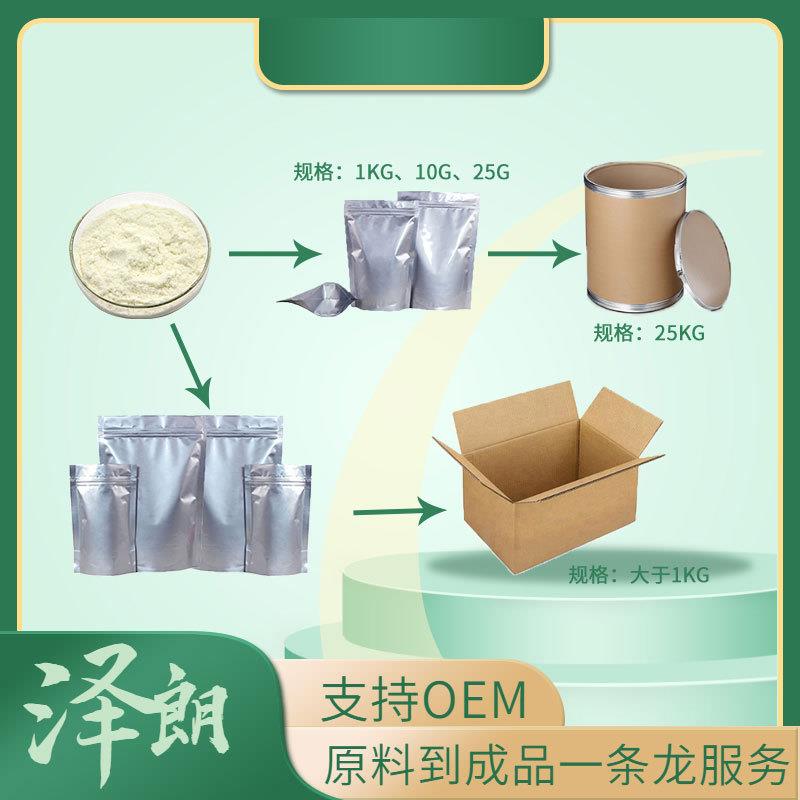 规格：1KG、10G、25G

规格：25KG

规格：大于1KG

泽朗

支持OEM

原料到成品一条龙服务