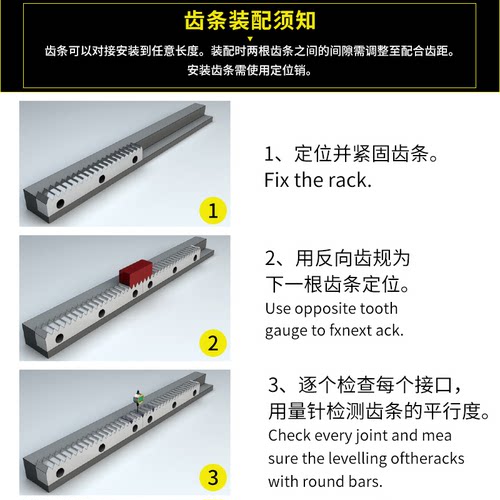 齿条装配须知

齿条可以对接安装到任意长度。装配时两根齿条之间的间隙需调整至配合齿距。

安装齿条需使用定位销。

1

1、定位并紧固齿条。
Fix the rack.

2

2、用反向齿规为下一根齿条定位。
Use opposite tooth gauge to fxnext ack.

3

3、逐个检查每个接口，用量针检测齿条的平行度。
Check every joint and mea sure the levelling oftheracks with round bars.