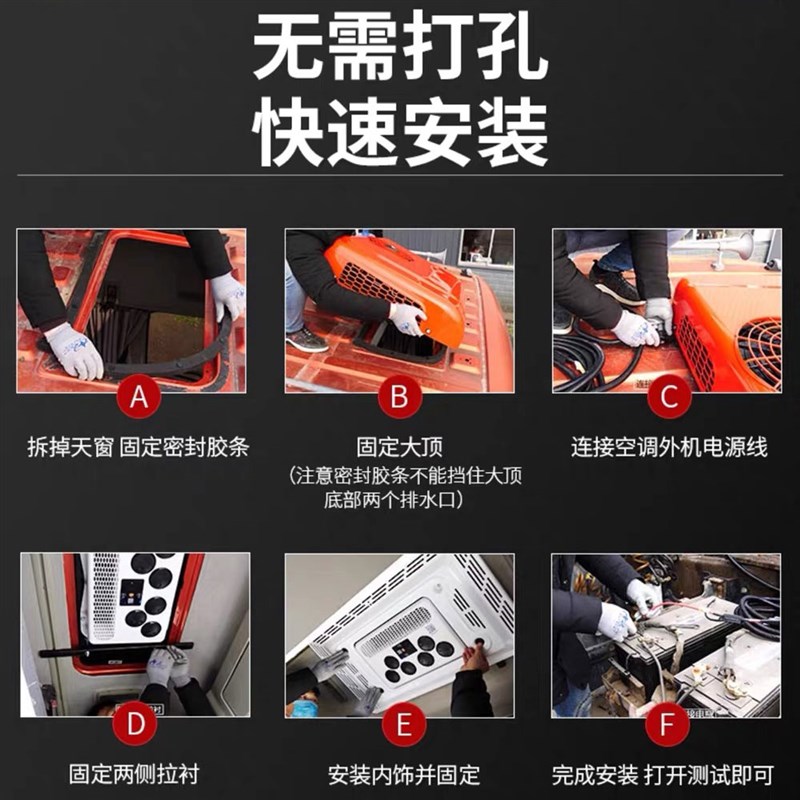 无需打孔
快速安装

A
拆掉天窗 固定密封胶条

B
固定大顶
(注意密封胶条不能挡住大顶底部两个排水口)

C
连接空调外机电源线

D
固定两侧拉衬

E
安装内饰并固定

F
完成安装 打开测试即可