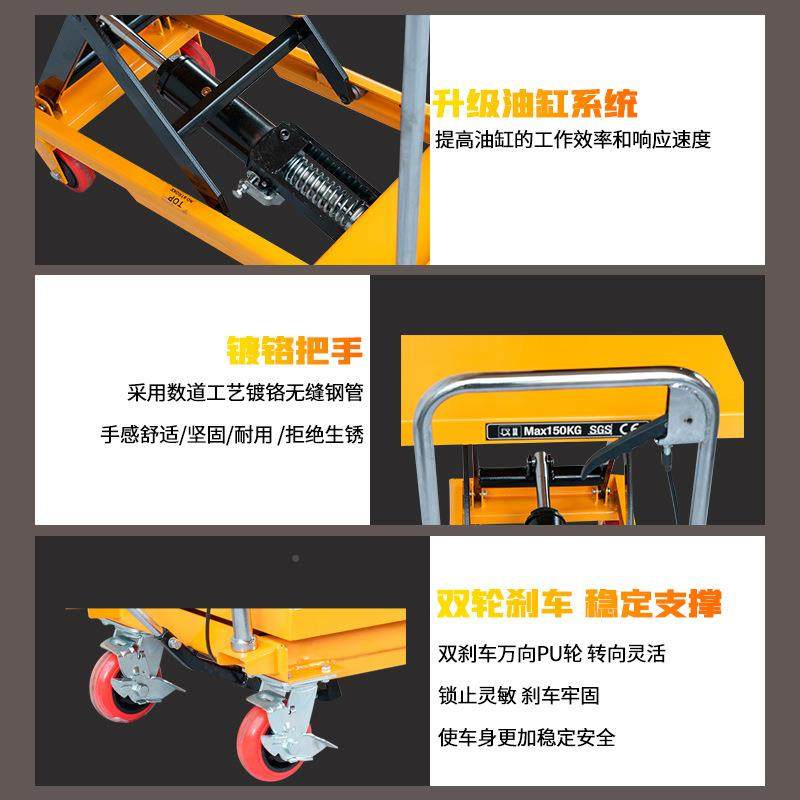 TOP

升级油缸系统
提高油缸的工作效率和响应速度

镀铬把手
采用数道工艺镀铬无缝钢管
手感舒适/坚固/耐用 /拒绝生锈

Max150KG SGS CE

双轮刹车 稳定支撑
双刹车万向PU轮 转向灵活
锁止灵敏 刹车牢固
使车身更加稳定安全