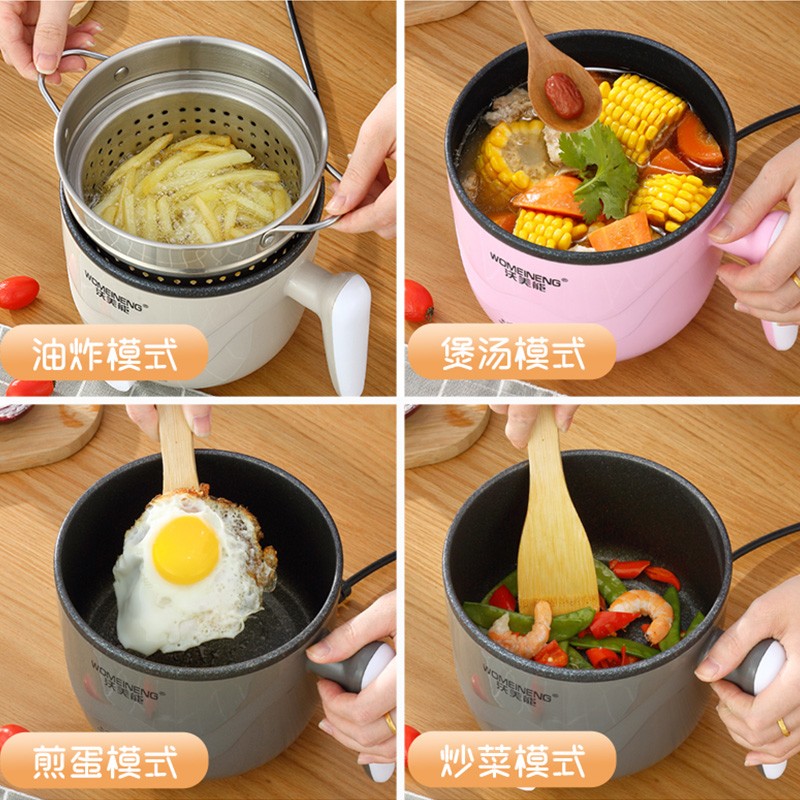 WOMEINENG
沃美能
油炸模式

WOMEINENG
沃美能
煲汤模式

WOMEINENG
沃美能
煎蛋模式

WOMEINENG
沃美能
炒菜模式