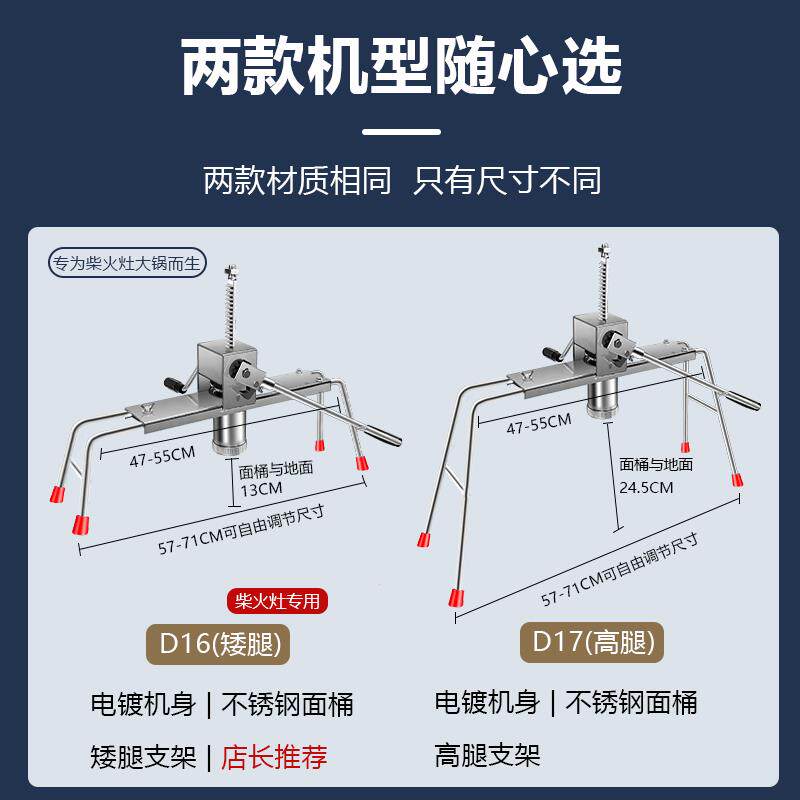 两款机型随心选

两款材质相同 只有尺寸不同

专为柴火灶大锅而生

47-55CM

面桶与地面
13CM

57-71CM可自由调节尺寸

柴火灶专用

D16(矮腿)

电镀机身 | 不锈钢面桶

矮腿支架 | 店长推荐

47-55CM

面桶与地面
24.5CM

57-71CM可自由调节尺寸

D17(高腿)

电镀机身 | 不锈钢面桶

高腿支架