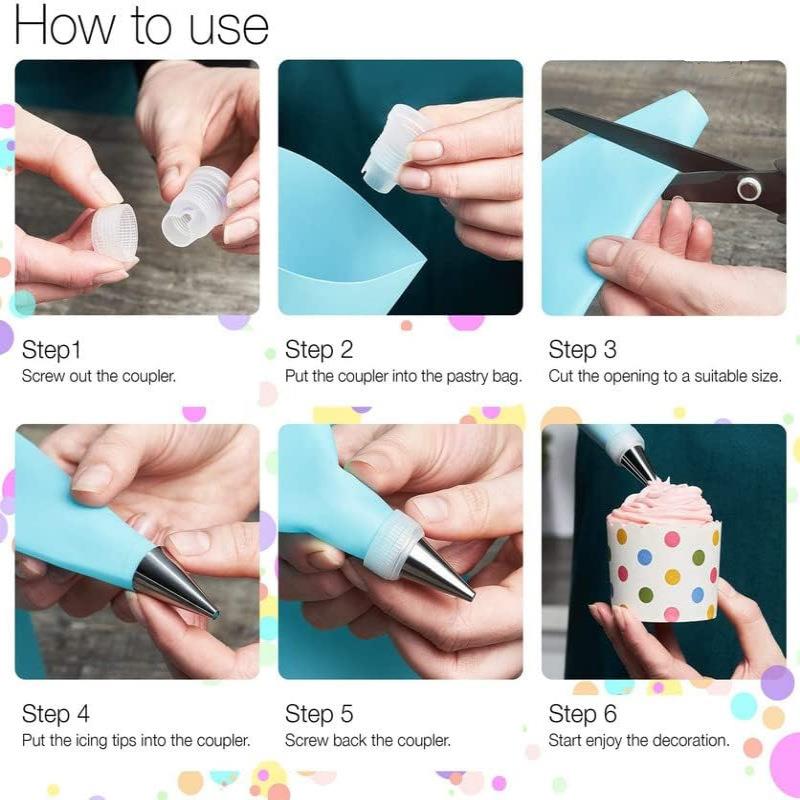 How to use

Step1
Screw out the coupler.

Step 2
Put the coupler into the pastry bag.

Step 3
Cut the opening to a suitable size.

Step 4
Put the icing tips into the coupler.

Step 5
Screw back the coupler.

Step 6
Start enjoy the decoration.