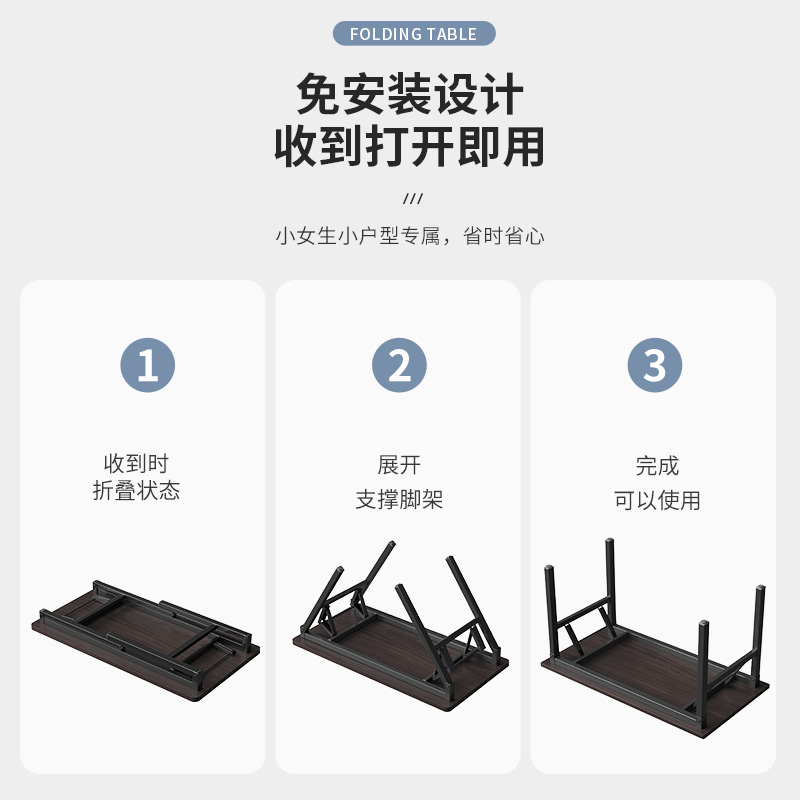 FOLDING TABLE

免安装设计
收到打开即用

///

小女生小户型专属，省时省心

1

收到时
折叠状态

2

展开
支撑脚架

3

完成
可以使用