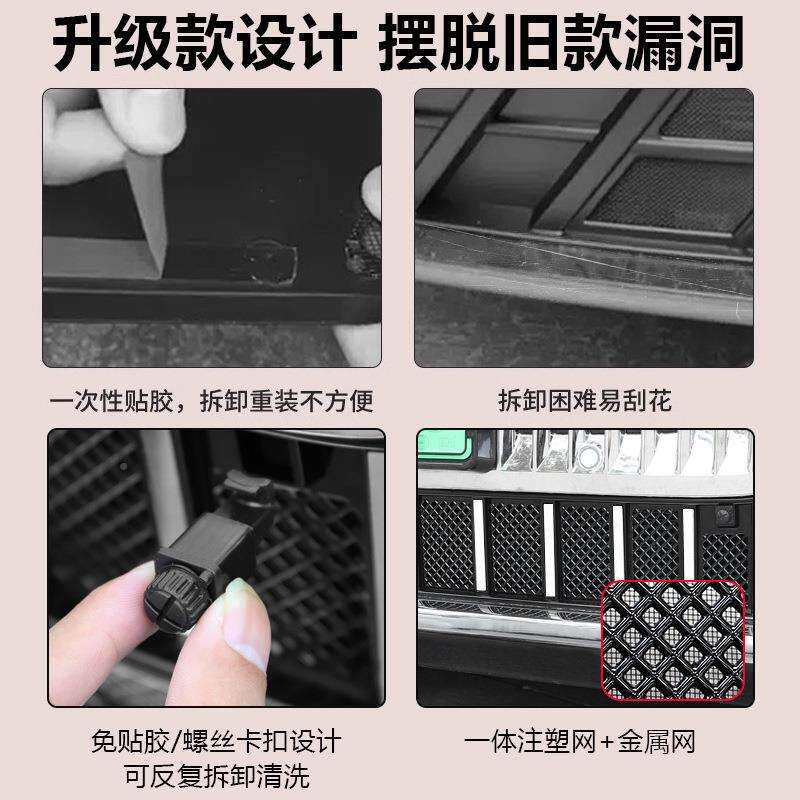 升级款设计 摆脱旧款漏洞

一次性贴胶，拆卸重装不方便

拆卸困难易刮花

免贴胶/螺丝卡扣设计
可反复拆卸清洗

一体注塑网+金属网