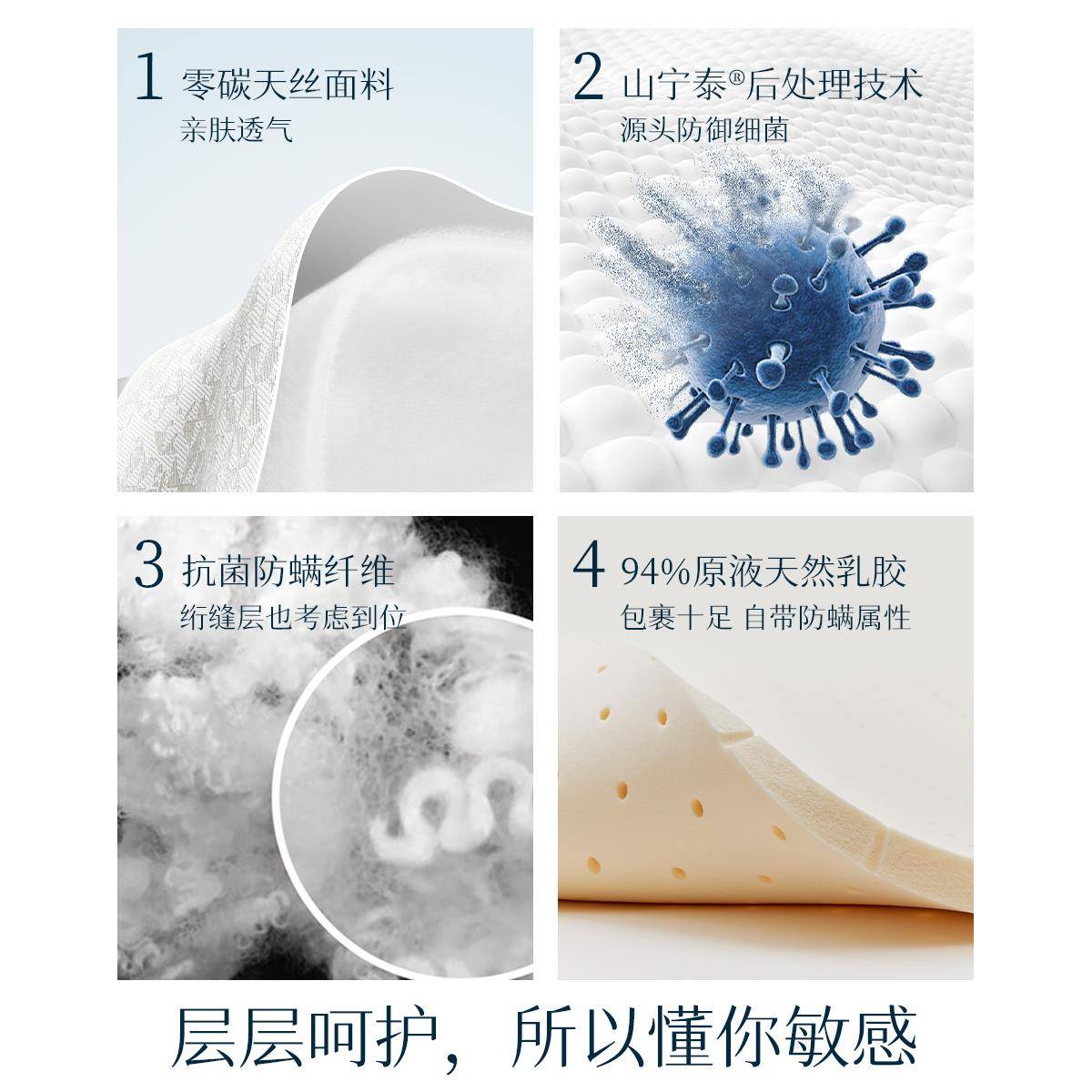 1 零碳天丝面料
亲肤透气

2 山宁泰®后处理技术
源头防御细菌

3 抗菌防螨纤维
绗缝层也考虑到位

4 94%原液天然乳胶
包裹十足 自带防螨属性

层层呵护，所以懂你敏感