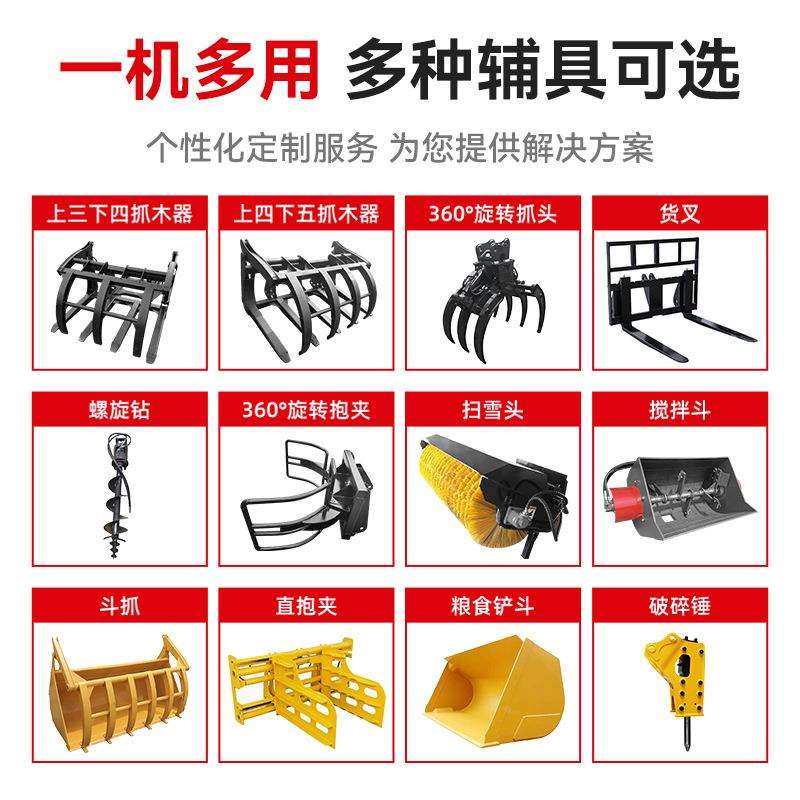 一机多用 多种辅具可选

个性化定制服务 为您提供解决方案

上三下四抓木器

上四下五抓木器

360°旋转抓头

货叉

螺旋钻

360°旋转抱夹

扫雪头

搅拌斗

斗抓

直抱夹

粮食铲斗

破碎锤