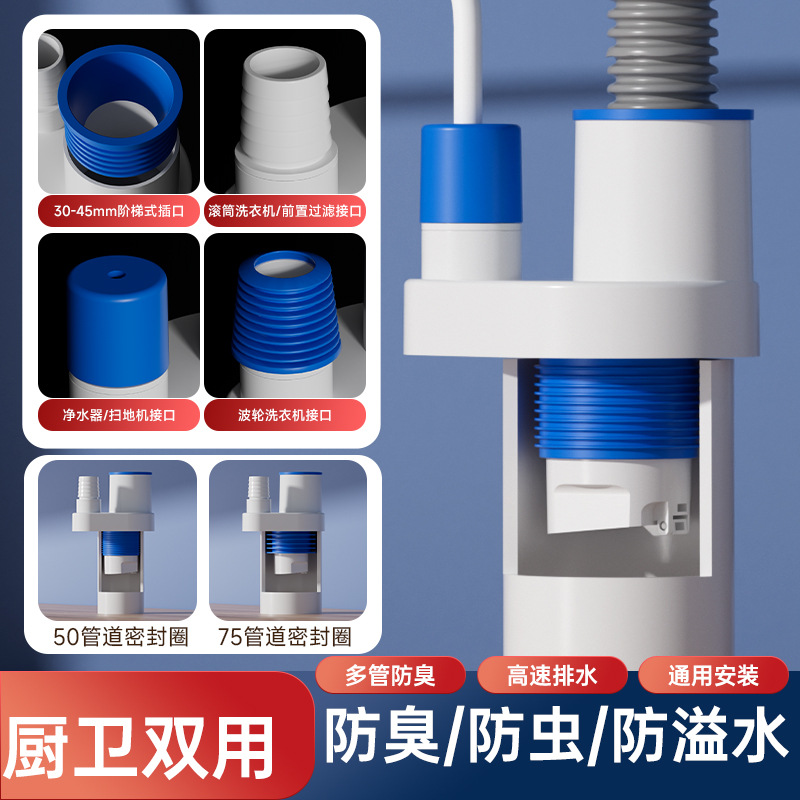 30-45mm阶梯式插口

滚筒洗衣机/前置过滤接口

净水器/扫地机接口

波轮洗衣机接口

50管道密封圈

75管道密封圈

多管防臭

高速排水

通用安装

厨卫双用

防臭/防虫/防溢水