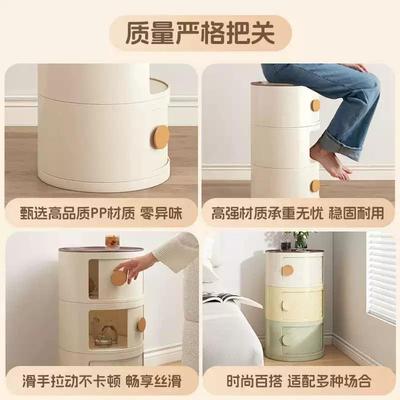 质量严格把关

甄选高品质PP材质 零异味

高强材质承重无忧 稳固耐用

滑手拉动不卡顿 畅享丝滑

时尚百搭 适配多种场合