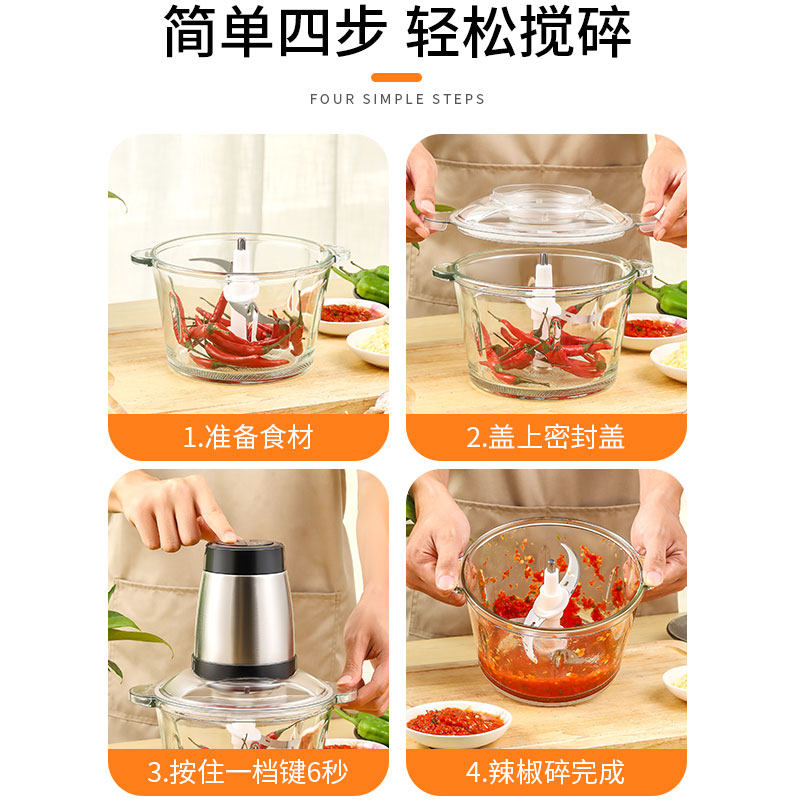 简单四步 轻松搅碎

FOUR SIMPLE STEPS

1.准备食材

2.盖上密封盖

3.按住一档键6秒

4.辣椒碎完成