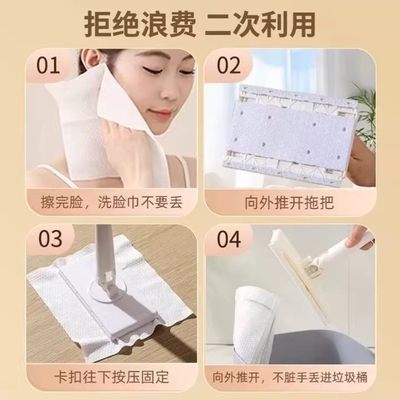 拒绝浪费 二次利用

01
擦完脸，洗脸巾不要丢

02
向外推开拖把

03
卡扣往下按压固定

04
向外推开，不脏手丢进垃圾桶