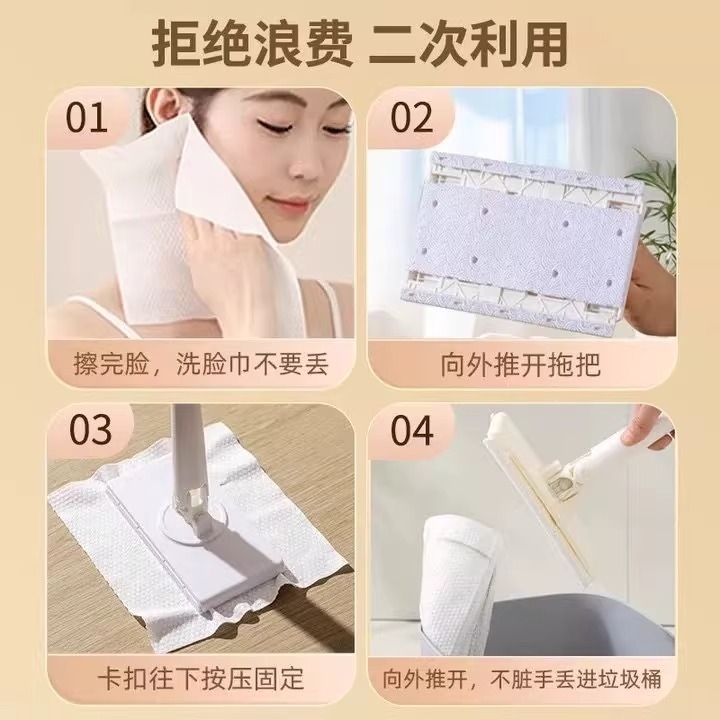 拒绝浪费 二次利用

01

擦完脸，洗脸巾不要丢

02

向外推开拖把

03

卡扣往下按压固定

04

向外推开，不脏手丢进垃圾桶