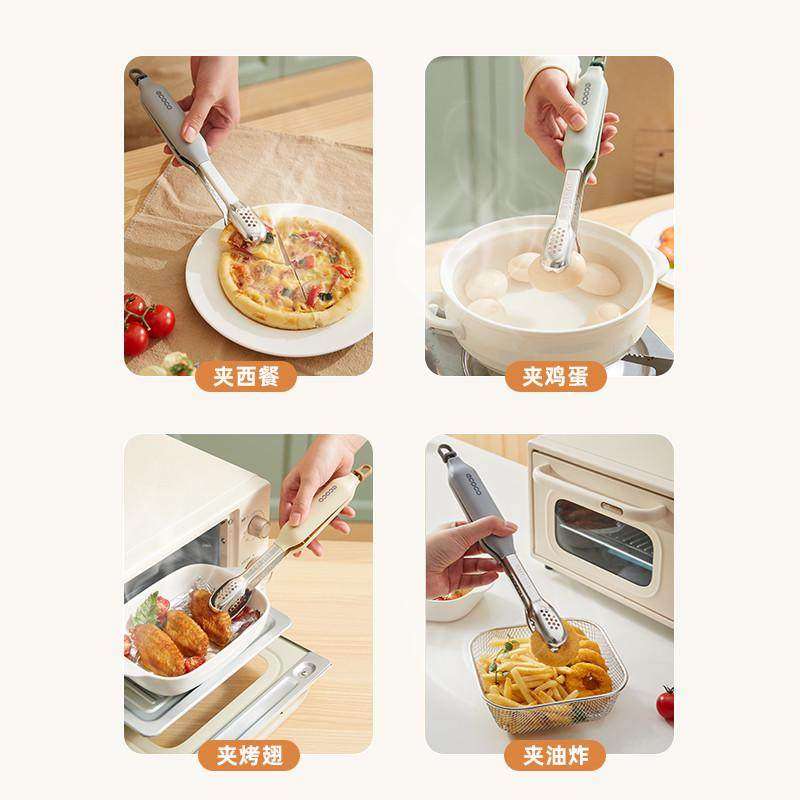 ecoco

夹西餐

ecoco

夹鸡蛋

ecoco

夹烤翅

ecoco

夹油炸