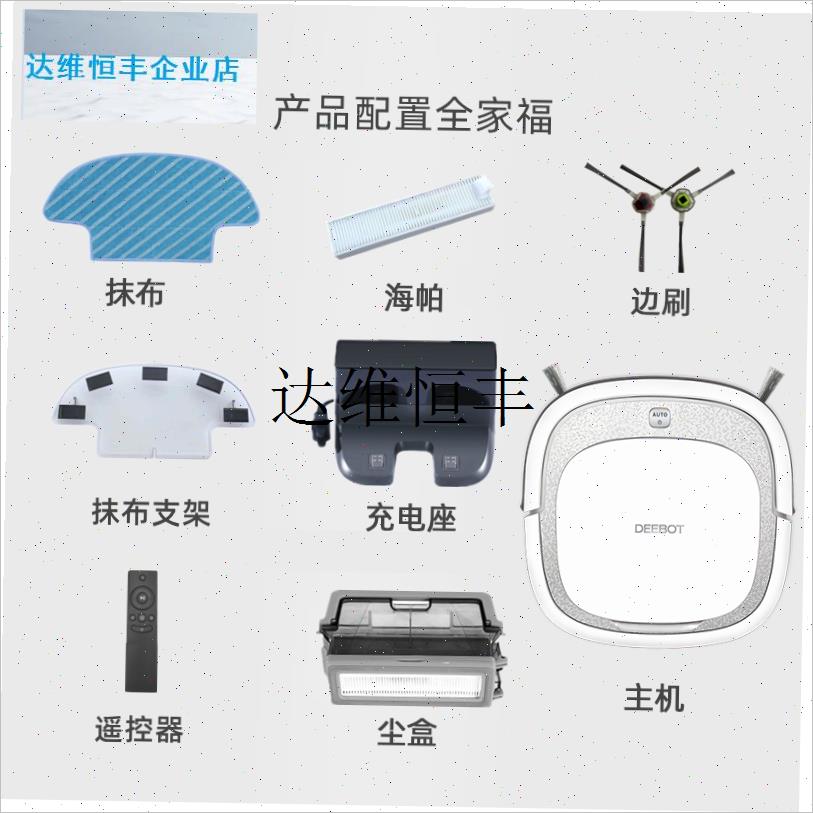 达维恒丰企业店

产品配置全家福

抹布

海帕

边刷

达维恒丰

抹布支架

充电座

AUTO

DEEBOT

遥控器

尘盒

主机