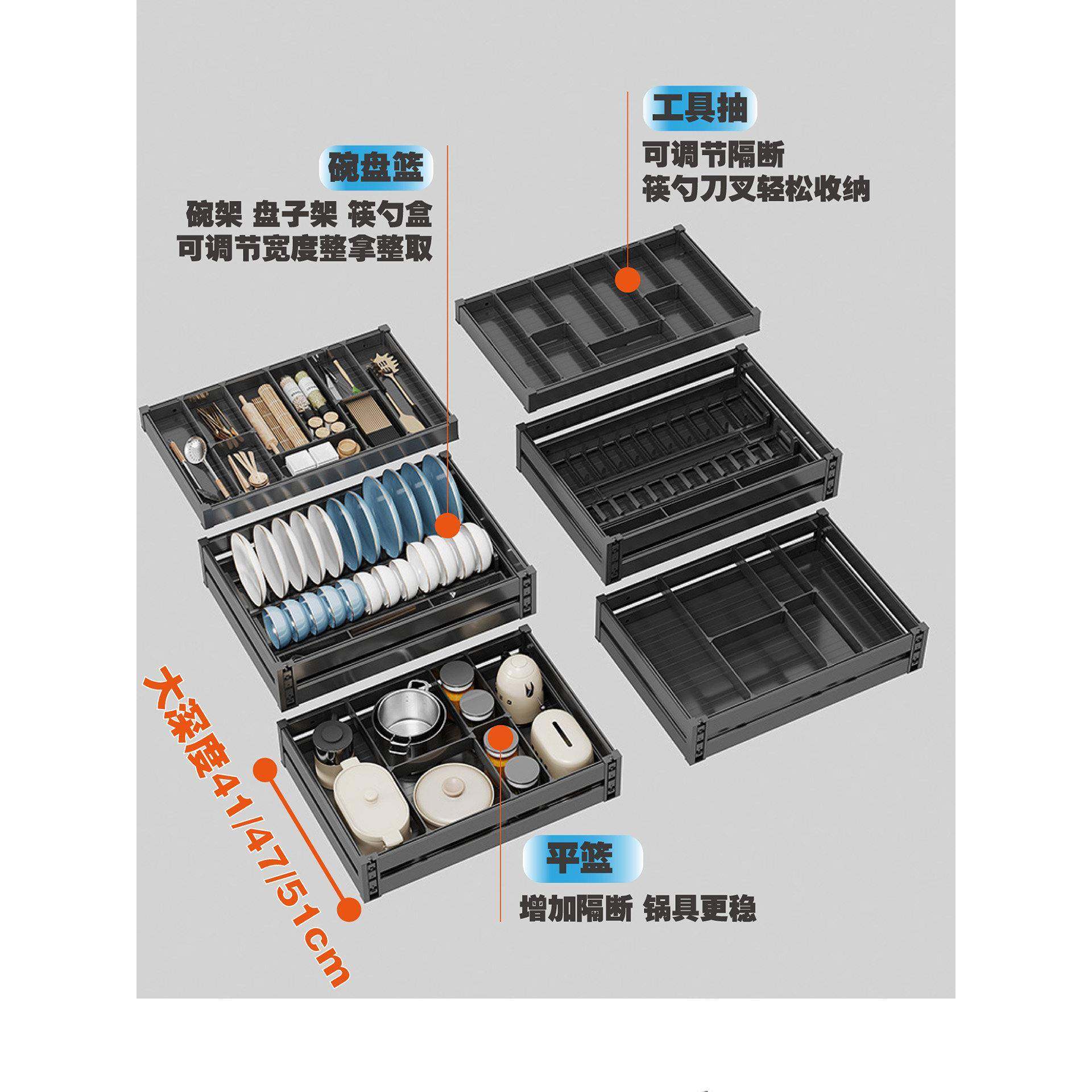 工具抽
可调节隔断
筷勺刀叉轻松收纳

碗盘篮
碗架 盘子架 筷勺盒
可调节宽度整拿整取

大深度41/47/51cm

平篮
增加隔断 锅具更稳