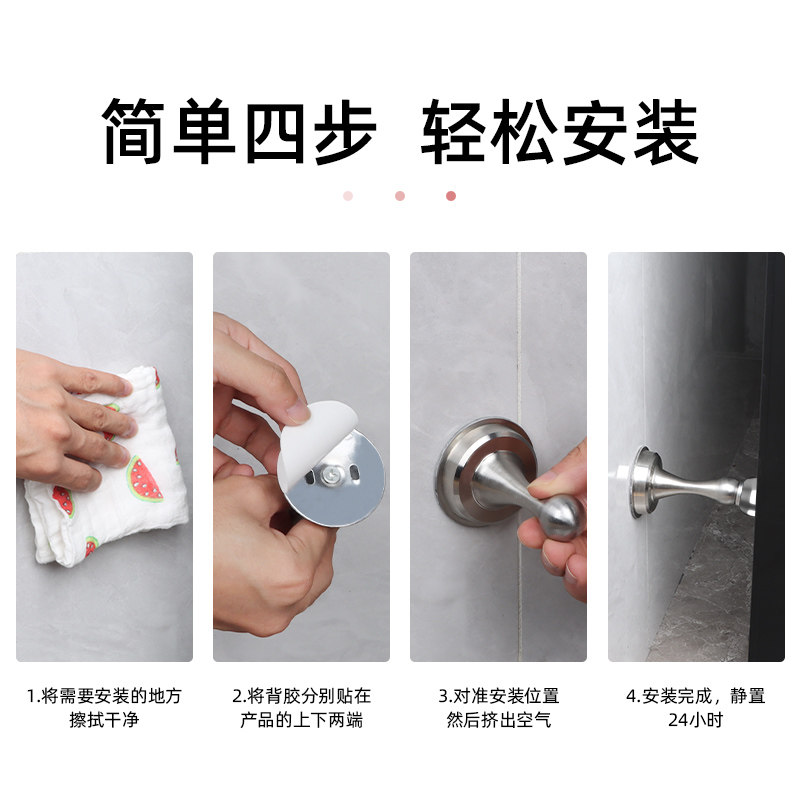 简单四步 轻松安装

1.将需要安装的地方擦拭干净

2.将背胶分别贴在产品的上下两端

3.对准安装位置然后挤出空气

4.安装完成，静置24小时