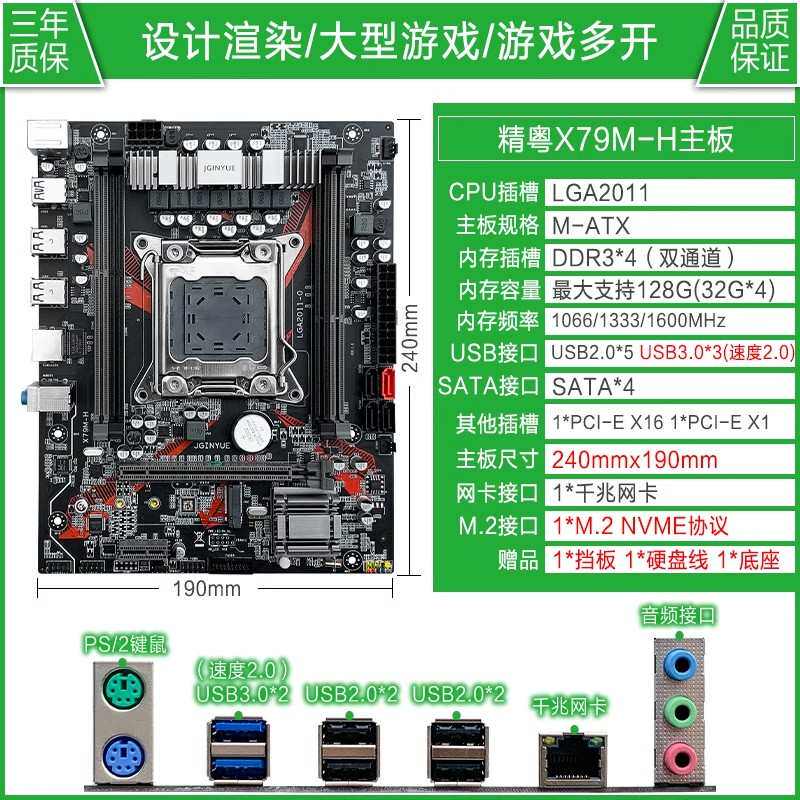 三年质保

设计渲染/大型游戏/游戏多开

品质保证

JGINYUE

LGA2011-0

X79M-H

JGINYUE

240mm

190mm

精粤X79M-H主板

| CPU插槽 | LGA2011 |
|---|---|
| 主板规格 | M-ATX |
| 内存插槽 | DDR3*4（双通道） |
| 内存容量 | 最大支持128G(32G*4) |
| 内存频率 | 1066/1333/1600MHz |
| USB接口 | USB2.0*5 USB3.0*3(速度2.0) |
| SATA接口 | SATA*4 |
| 其他插槽 | 1*PCI-E X16 1*PCI-E X1 |
| 主板尺寸 | 240mmx190mm |
| 网卡接口 | 1*千兆网卡 |
| M.2接口 | 1*M.2 NVME协议 |
| 赠品 | 1*挡板 1*硬盘线 1*底座 |

PS/2键鼠

（速度2.0）
USB3.0*2

USB2.0*2

USB2.0*2

千兆网卡

音频接口